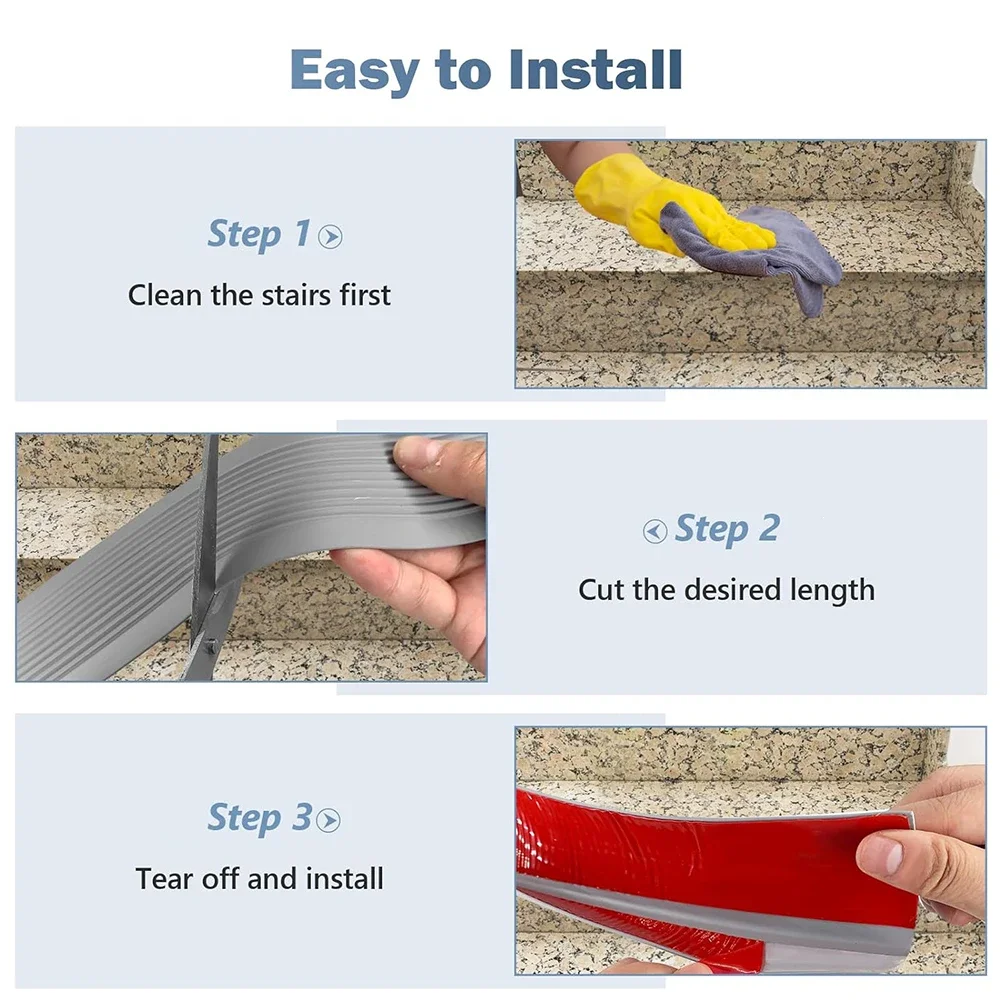 Easy to Install

Step 1

Clean the stairs first

Step 2

Cut the desired length

Step 3

Tear off and install