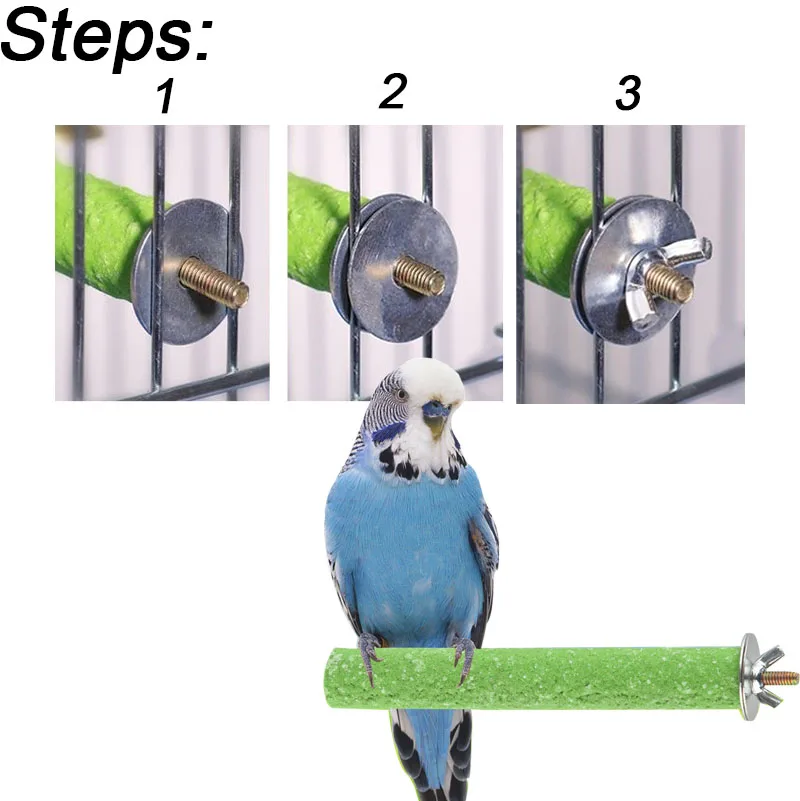 Steps:
1
2
3