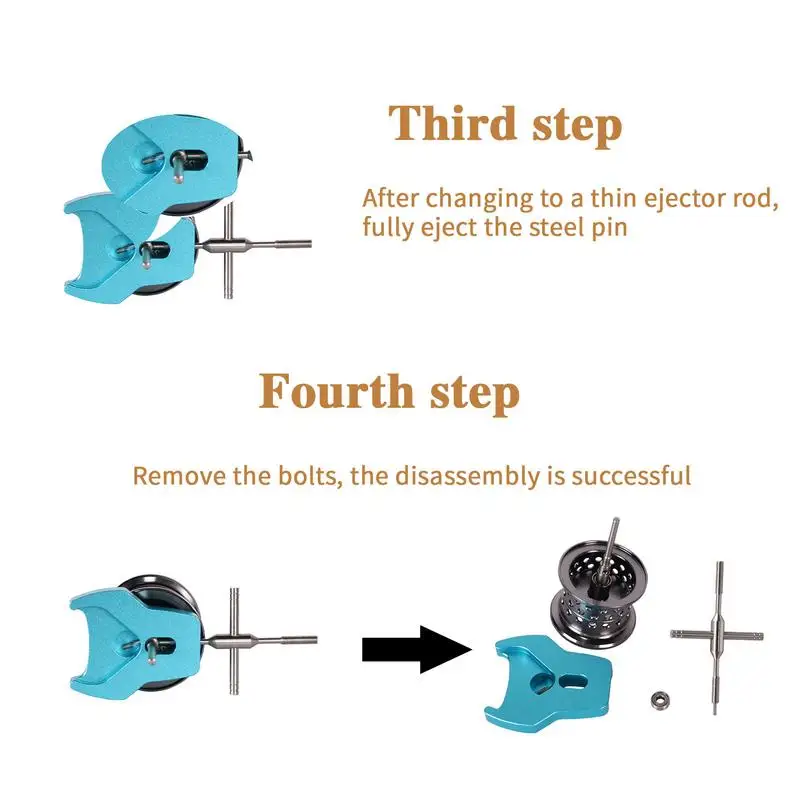 Third step

After changing to a thin ejector rod, fully eject the steel pin

Fourth step

Remove the bolts, the disassembly is successful