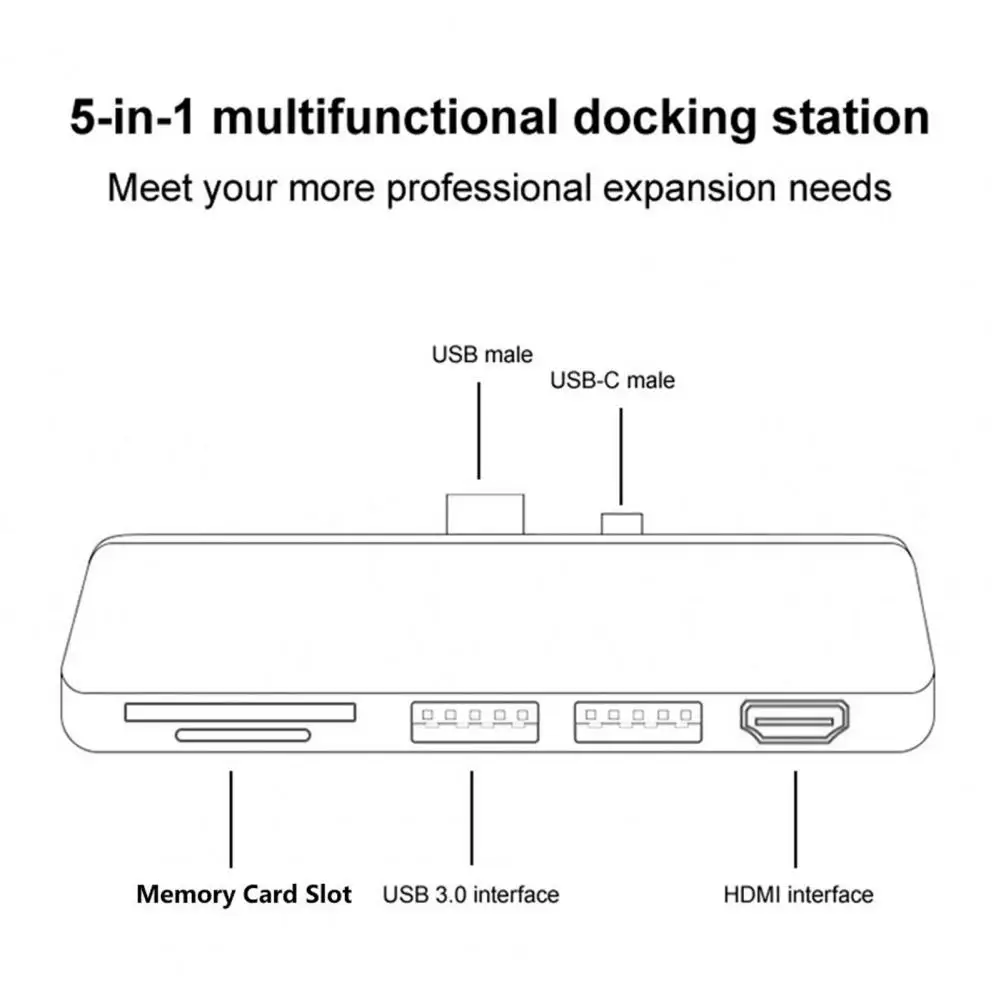 5-in-1 multifunctional docking station

Meet your more professional expansion needs

USB male

USB-C male

Memory Card Slot

USB 3.0 interface

HDMI interface