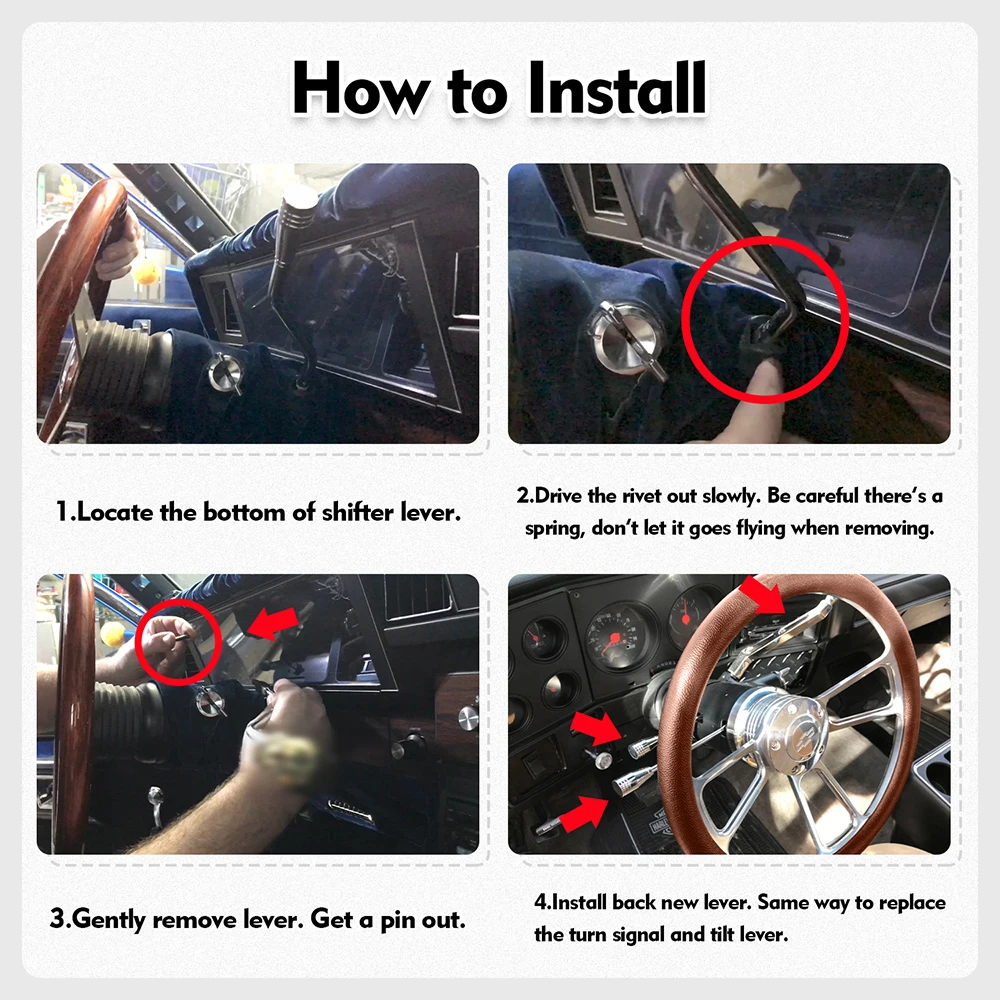 How to Install

1.Locate the bottom of shifter lever.

2.Drive the rivet out slowly. Be careful there's a spring, don't let it goes flying when removing.

3.Gently remove lever. Get a pin out.

4.Install back new lever. Same way to replace the turn signal and tilt lever.