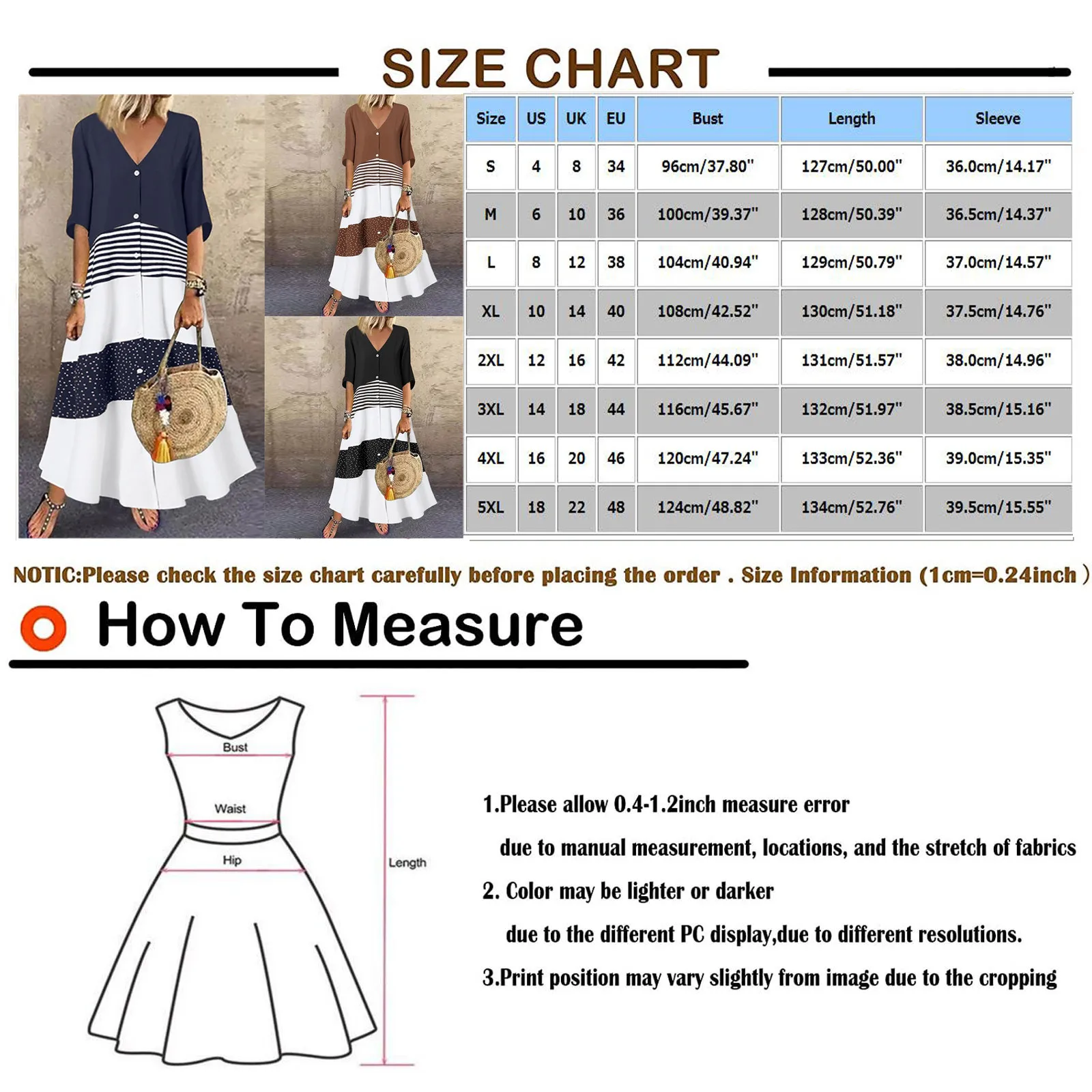 SIZE CHART

| Size | US | UK | EU | Bust | Length | Sleeve |
|---|---|---|---|---|---|---|
| S | 4 | 8 | 34 | 96cm/37.80" | 127cm/50.00" | 36.0cm/14.17" |
| M | 6 | 10 | 36 | 100cm/39.37" | 128cm/50.39" | 36.5cm/14.37" |
| L | 8 | 12 | 38 | 104cm/40.94" | 129cm/50.79" | 37.0cm/14.57" |
| XL | 10 | 14 | 40 | 108cm/42.52" | 130cm/51.18" | 37.5cm/14.76" |
| 2XL | 12 | 16 | 42 | 112cm/44.09" | 131cm/51.57" | 38.0cm/14.96" |
| 3XL | 14 | 18 | 44 | 116cm/45.67" | 132cm/51.97" | 38.5cm/15.16" |
| 4XL | 16 | 20 | 46 | 120cm/47.24" | 133cm/52.36" | 39.0cm/15.35" |
| 5XL | 18 | 22 | 48 | 124cm/48.82" | 134cm/52.76" | 39.5cm/15.55" |

NOTIC:Please check the size chart carefully before placing the order . Size Information (1cm=0.24inch )

How To Measure

Bust
Waist
Hip
Length

1.Please allow 0.4-1.2inch measure error due to manual measurement, locations, and the stretch of fabrics

2. Color may be lighter or darker due to the different PC display,due to different resolutions.

3.Print position may vary slightly from image due to the cropping