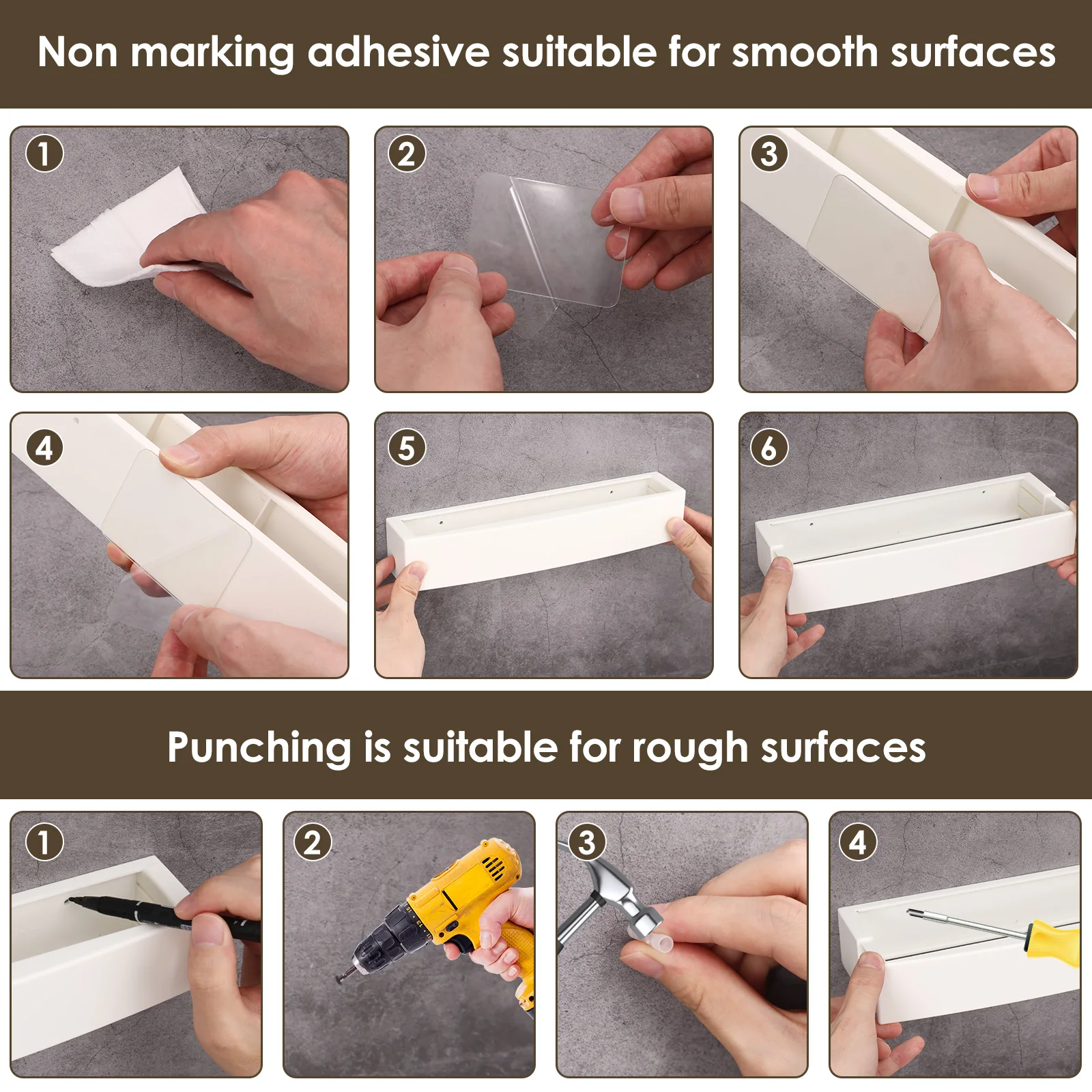 Non marking adhesive suitable for smooth surfaces

1

2

3

4

5

6

Punching is suitable for rough surfaces

1

2

3

4