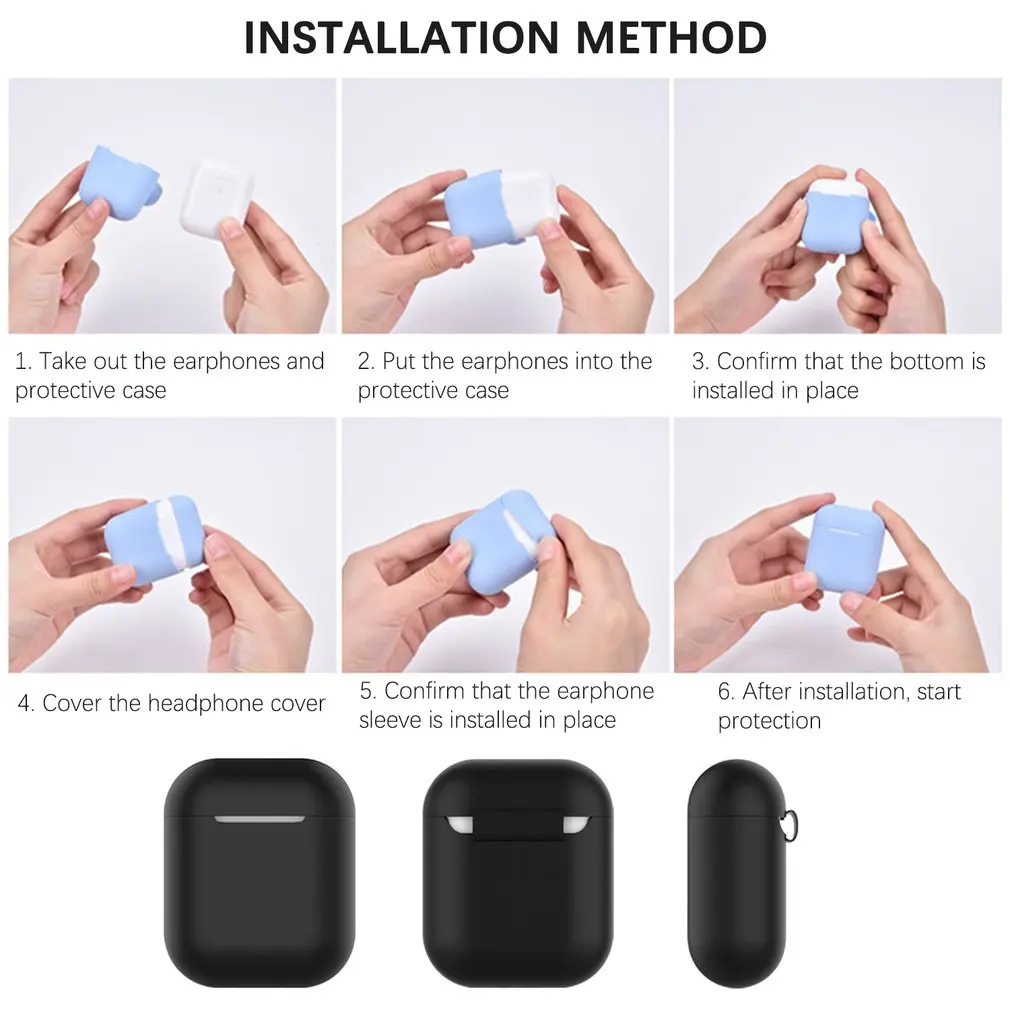 INSTALLATION METHOD

1. Take out the earphones and protective case

2. Put the earphones into the protective case

3. Confirm that the bottom is installed in place

4. Cover the headphone cover

5. Confirm that the earphone sleeve is installed in place

6. After installation, start protection