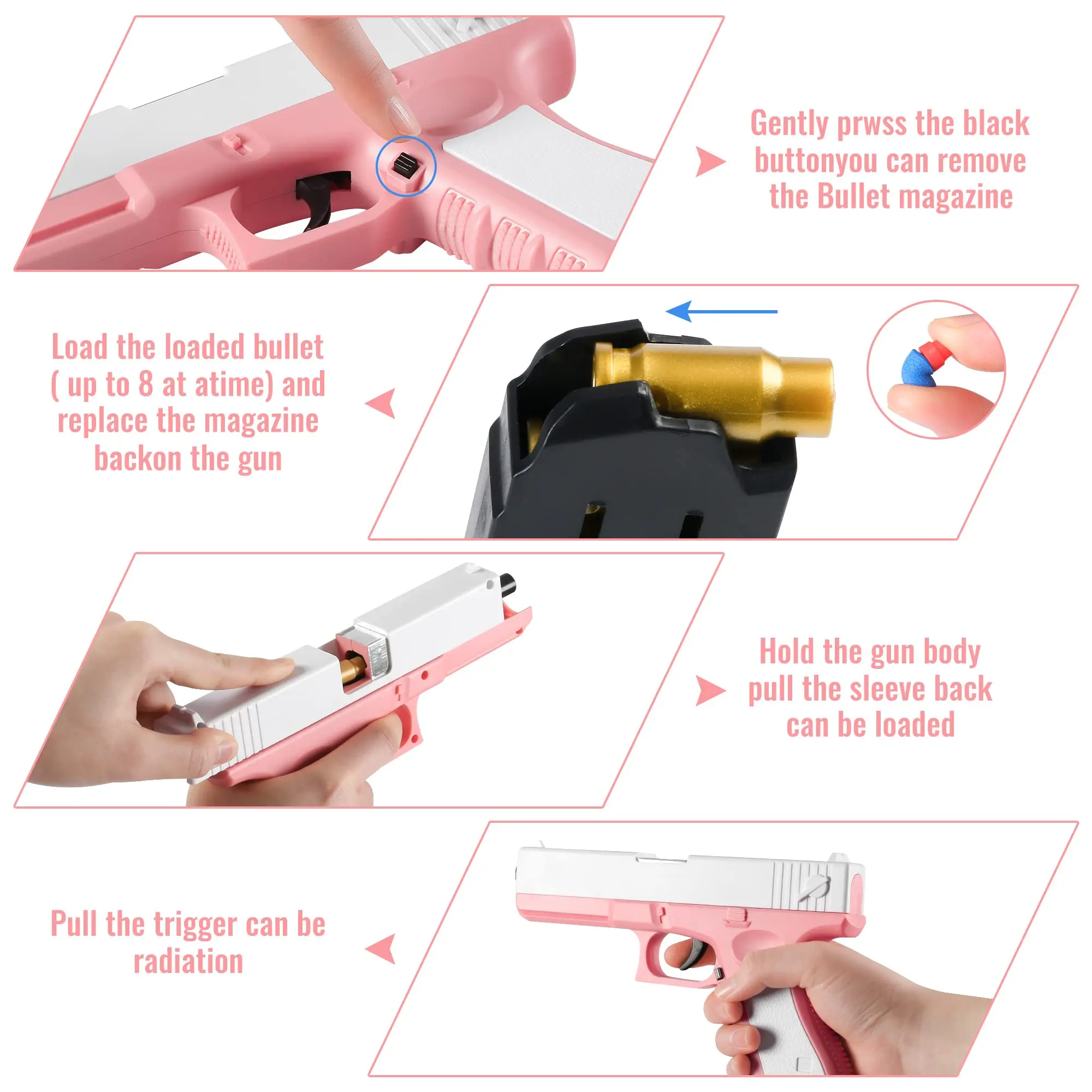 Gently prwss the black buttonyou can remove the Bullet magazine

Load the loaded bullet ( up to 8 at atime) and replace the magazine backon the gun

Hold the gun body pull the sleeve back can be loaded

Pull the trigger can be radiation