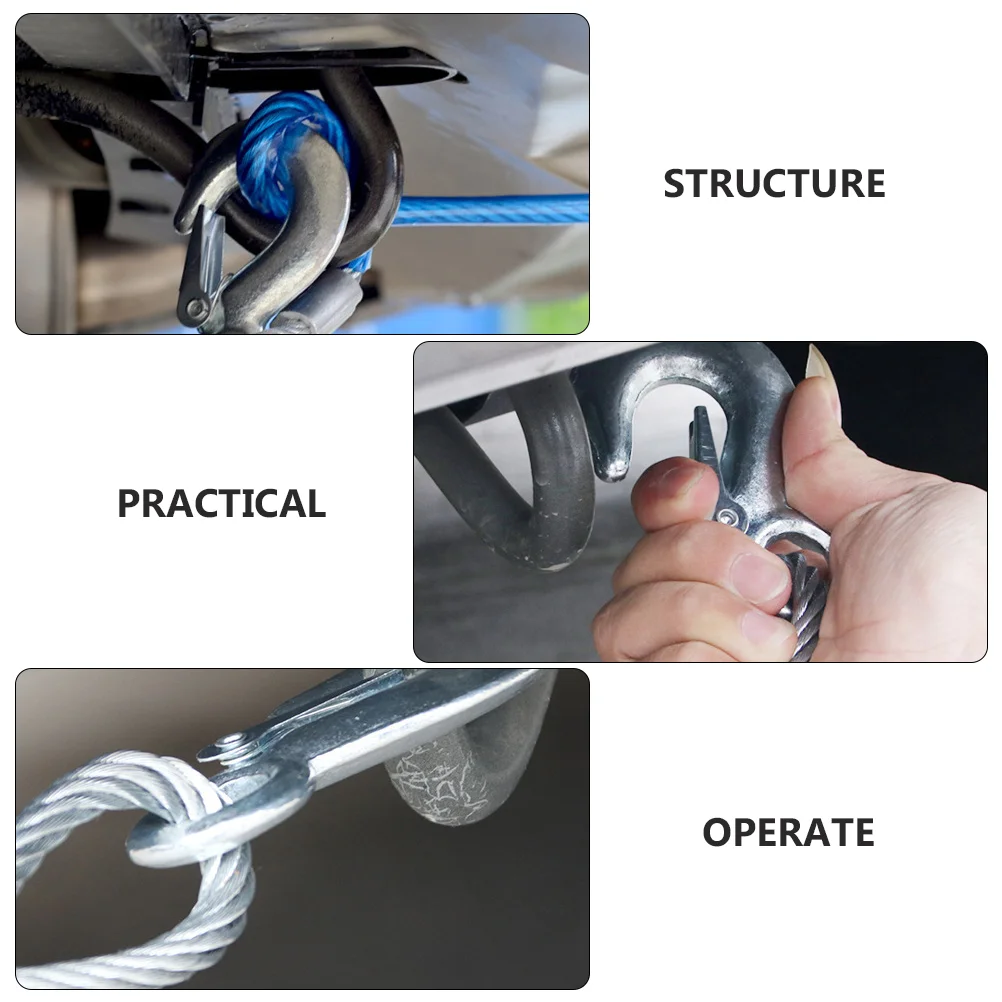 STRUCTURE

PRACTICAL

OPERATE