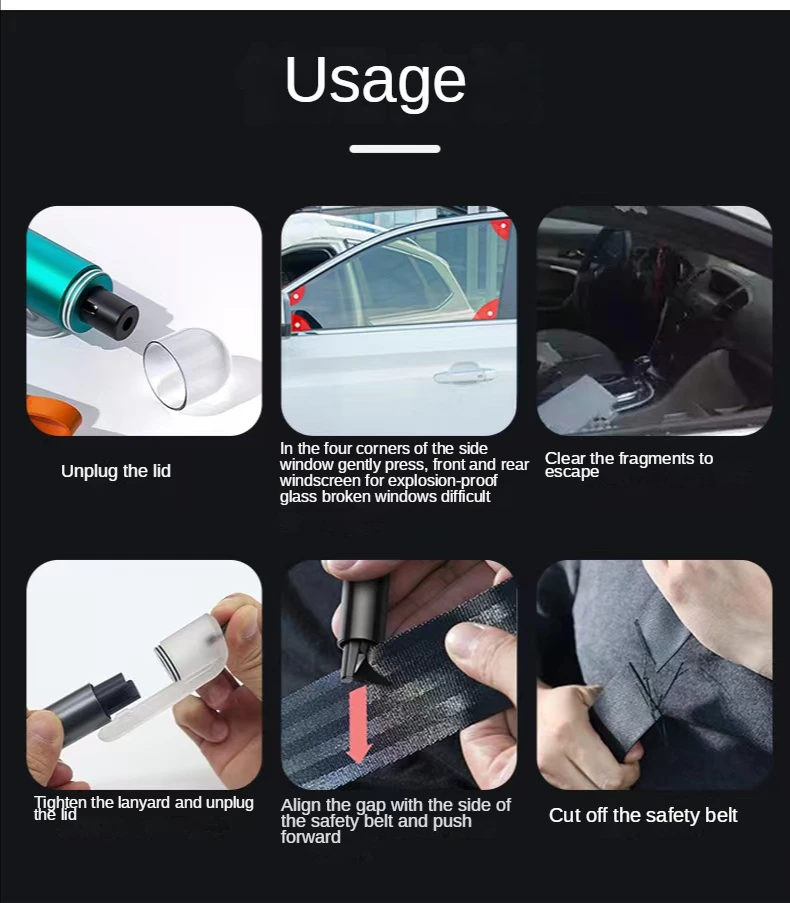 Usage

Unplug the lid

In the four corners of the side window gently press, front and rear windscreen for explosion-proof glass broken windows difficult

Clear the fragments to escape

Tighten the lanyard and unplug the lid

Align the gap with the side of the safety belt and push forward

Cut off the safety belt