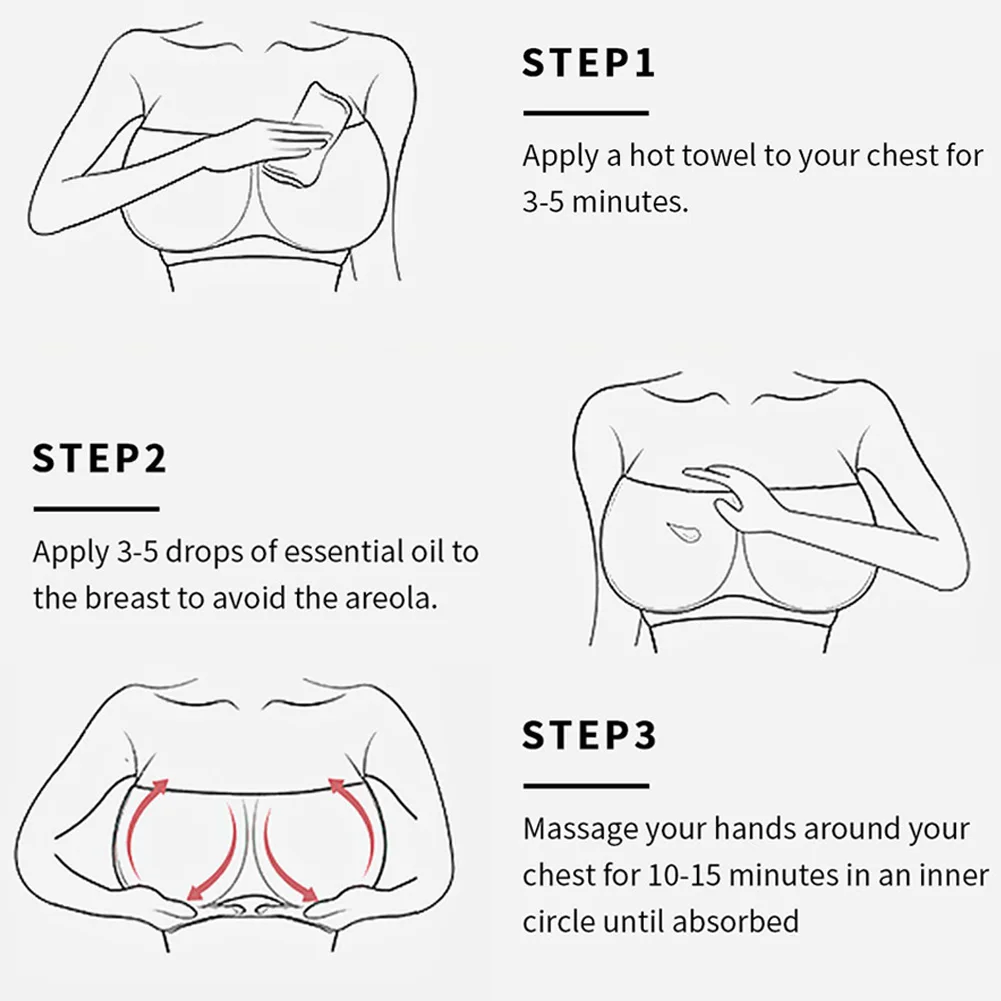 STEP1

Apply a hot towel to your chest for 3-5 minutes.

STEP2

Apply 3-5 drops of essential oil to the breast to avoid the areola.

STEP3

Massage your hands around your chest for 10-15 minutes in an inner circle until absorbed