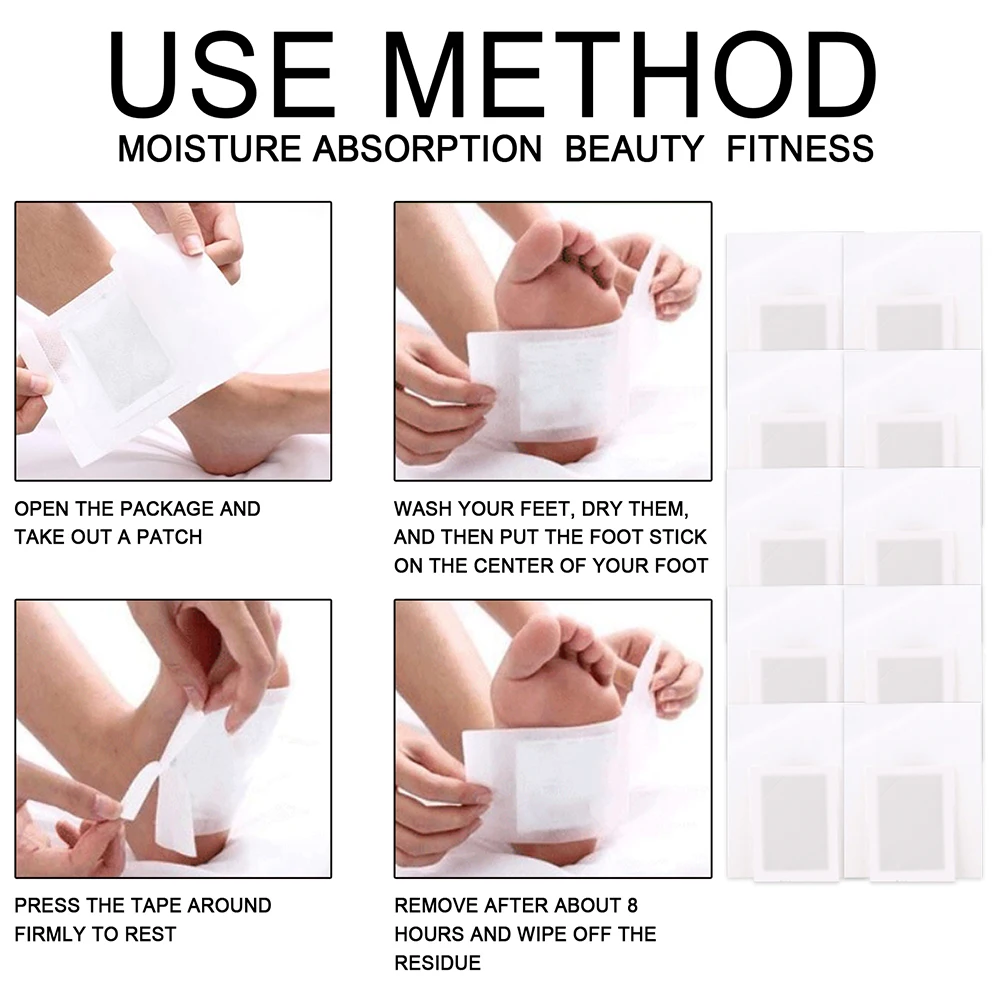 USE METHOD
MOISTURE ABSORPTION BEAUTY FITNESS

OPEN THE PACKAGE AND TAKE OUT A PATCH

WASH YOUR FEET, DRY THEM, AND THEN PUT THE FOOT STICK ON THE CENTER OF YOUR FOOT

PRESS THE TAPE AROUND FIRMLY TO REST

REMOVE AFTER ABOUT 8 HOURS AND WIPE OFF THE RESIDUE