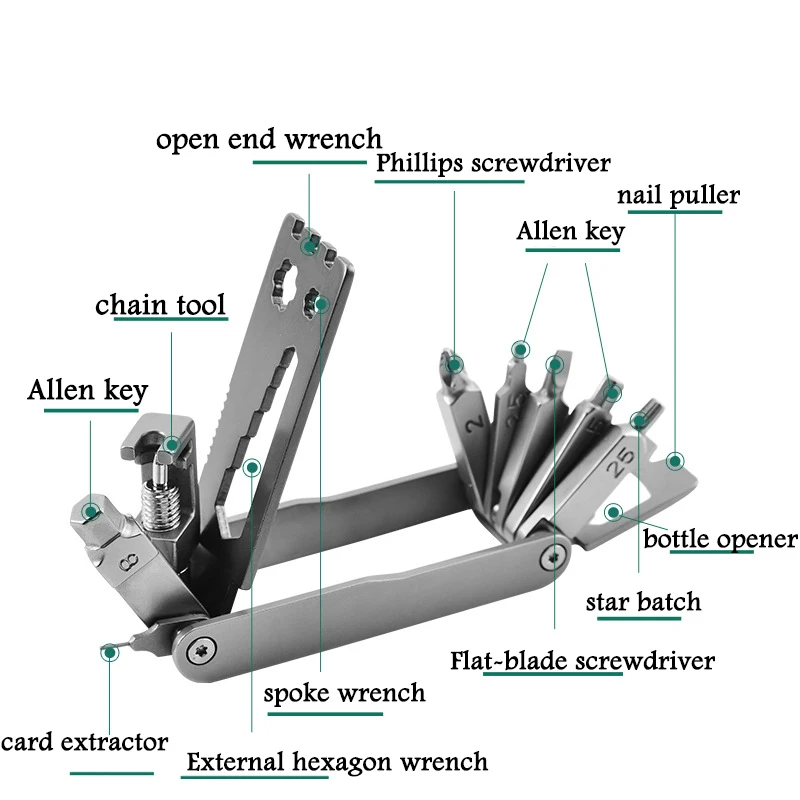 open end wrench

Phillips screwdriver

nail puller

Allen key

chain tool

Allen key

2

2.5

5

25

8

bottle opener

star batch

Flat-blade screwdriver

spoke wrench

card extractor

External hexagon wrench