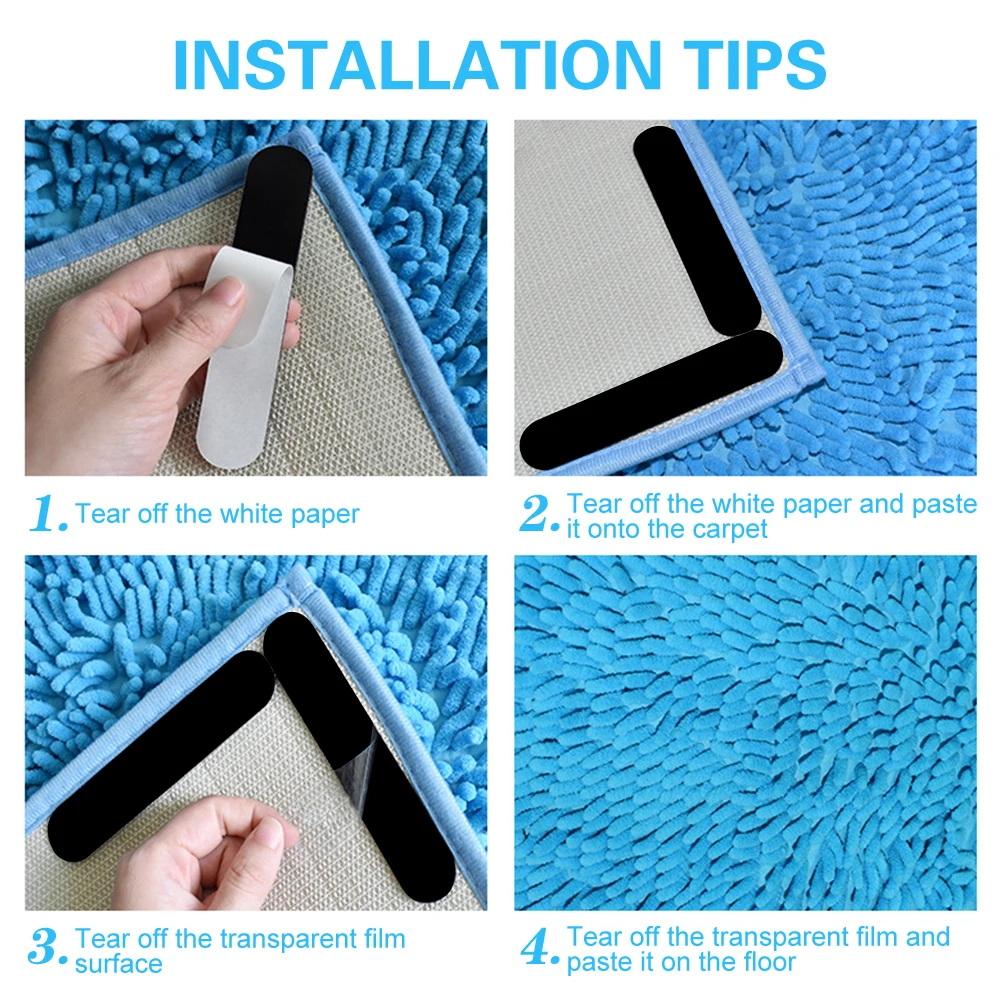 INSTALLATION TIPS

1. Tear off the white paper

2. Tear off the white paper and paste it onto the carpet

3. Tear off the transparent film surface

4. Tear off the transparent film and paste it on the floor