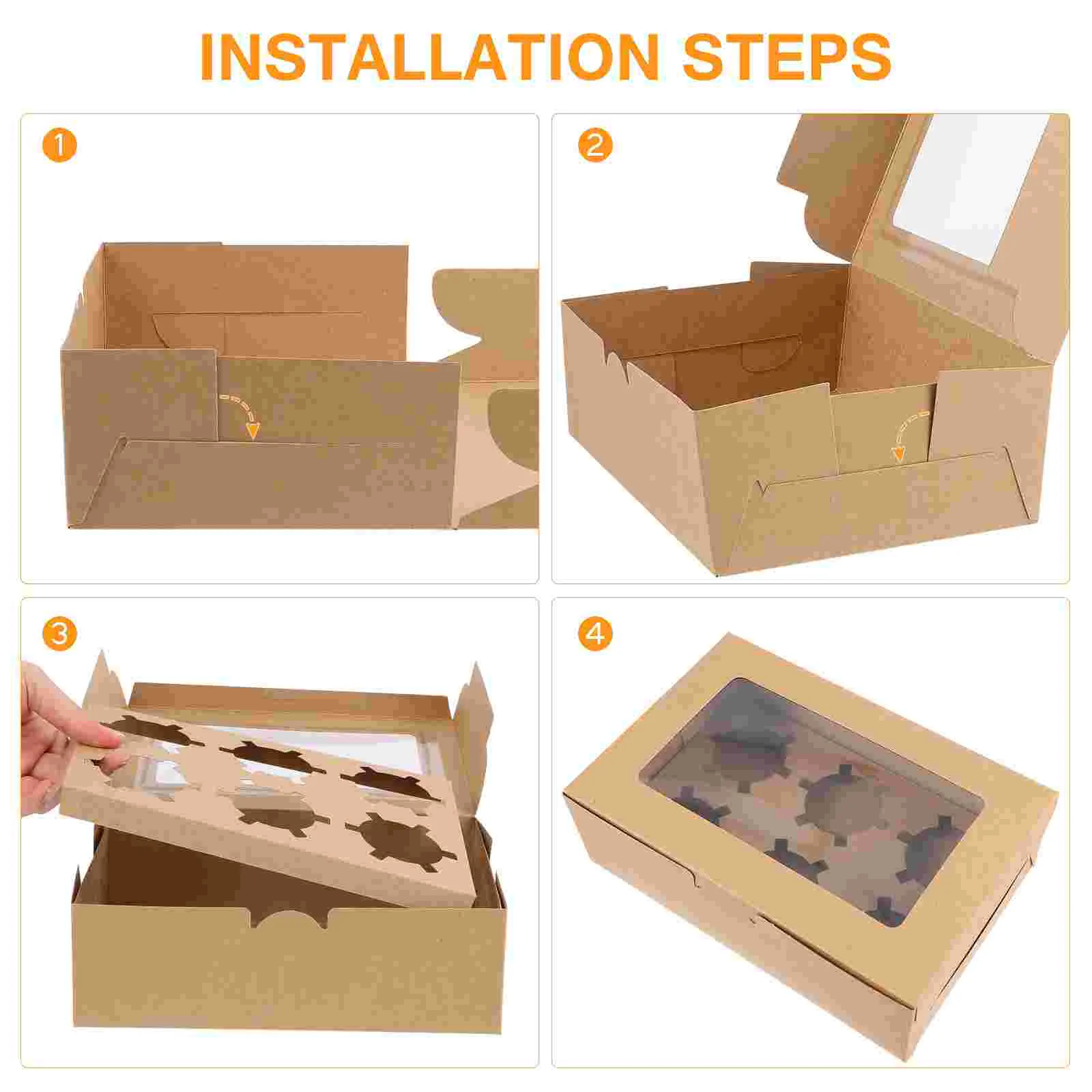 INSTALLATION STEPS

1

2

3

4