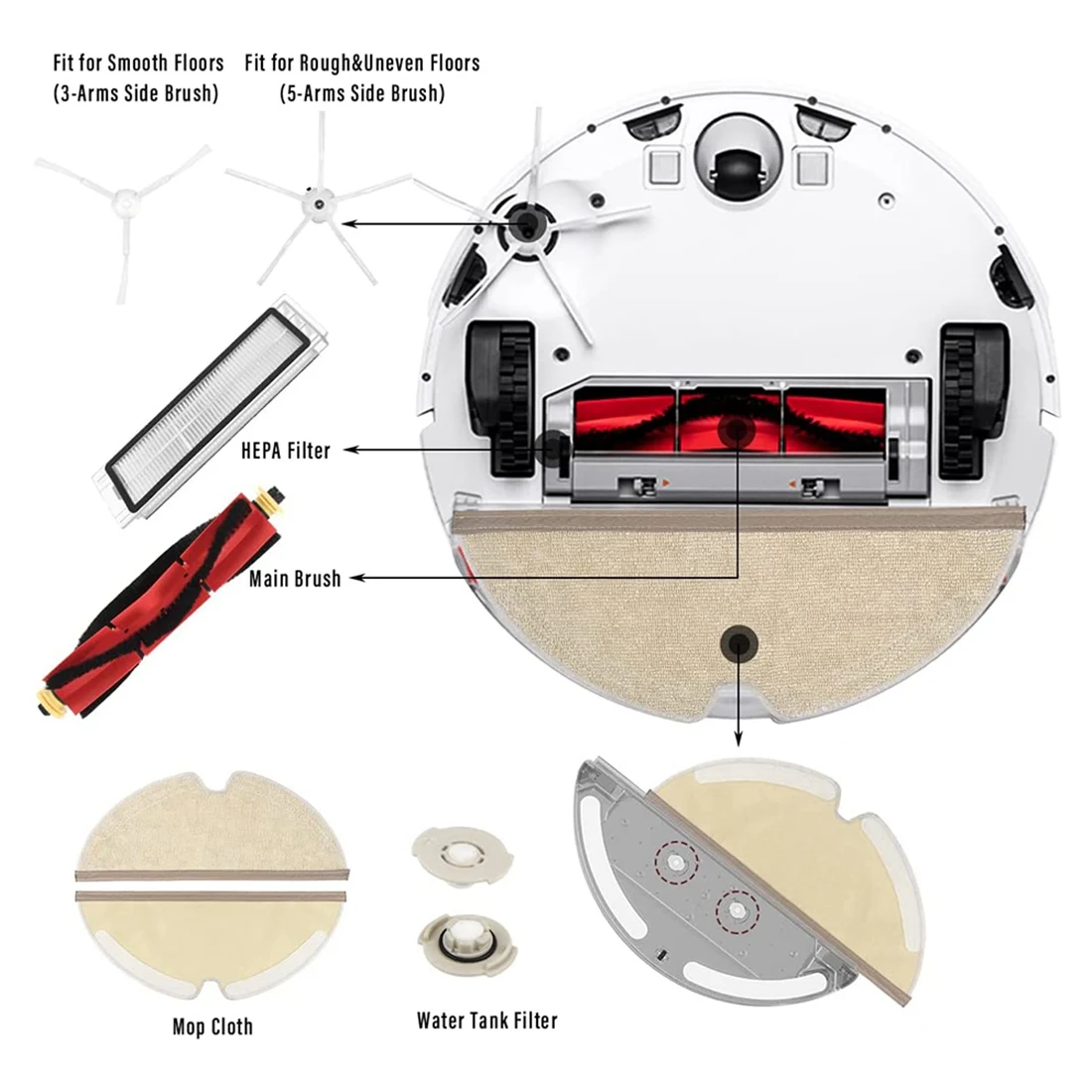 Fit for Smooth Floors
(3-Arms Side Brush)

Fit for Rough&Uneven Floors
(5-Arms Side Brush)

HEPA Filter

Main Brush

Mop Cloth

Water Tank Filter