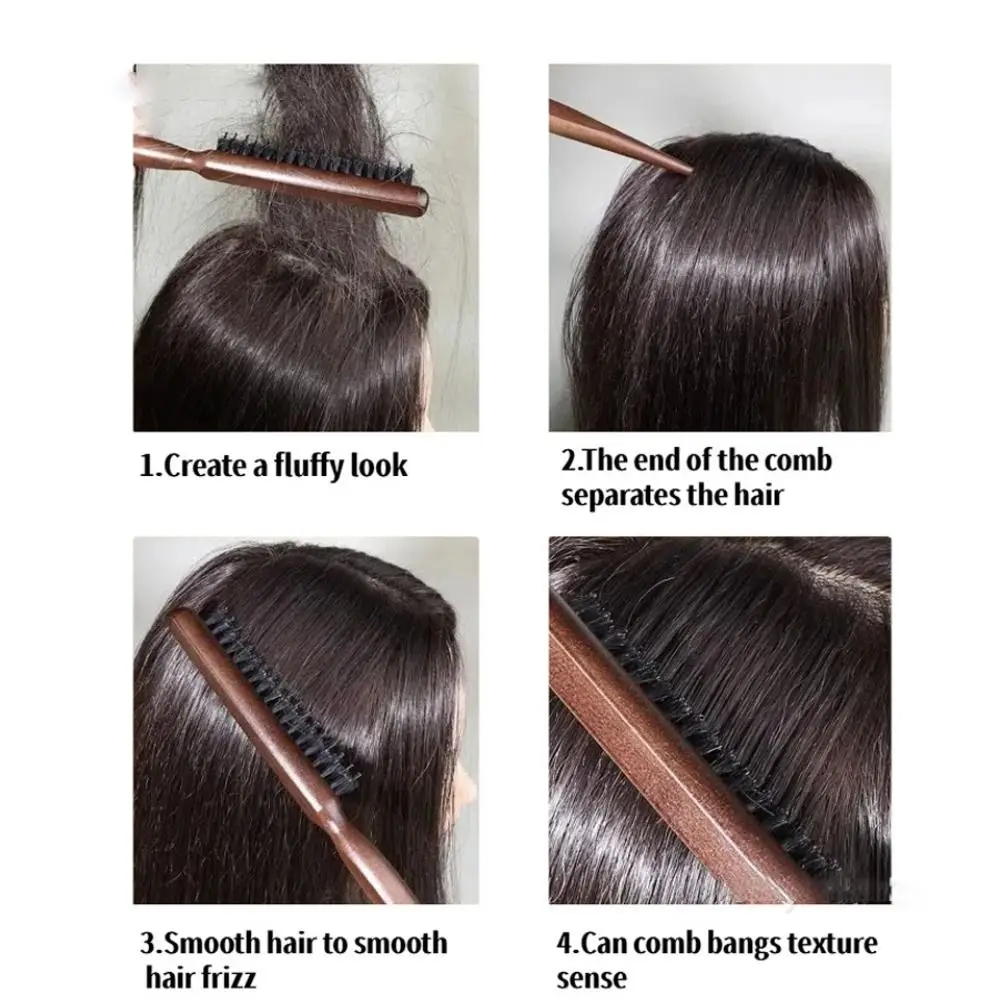 1.Create a fluffy look

2.The end of the comb separates the hair

3.Smooth hair to smooth hair frizz

4.Can comb bangs texture sense