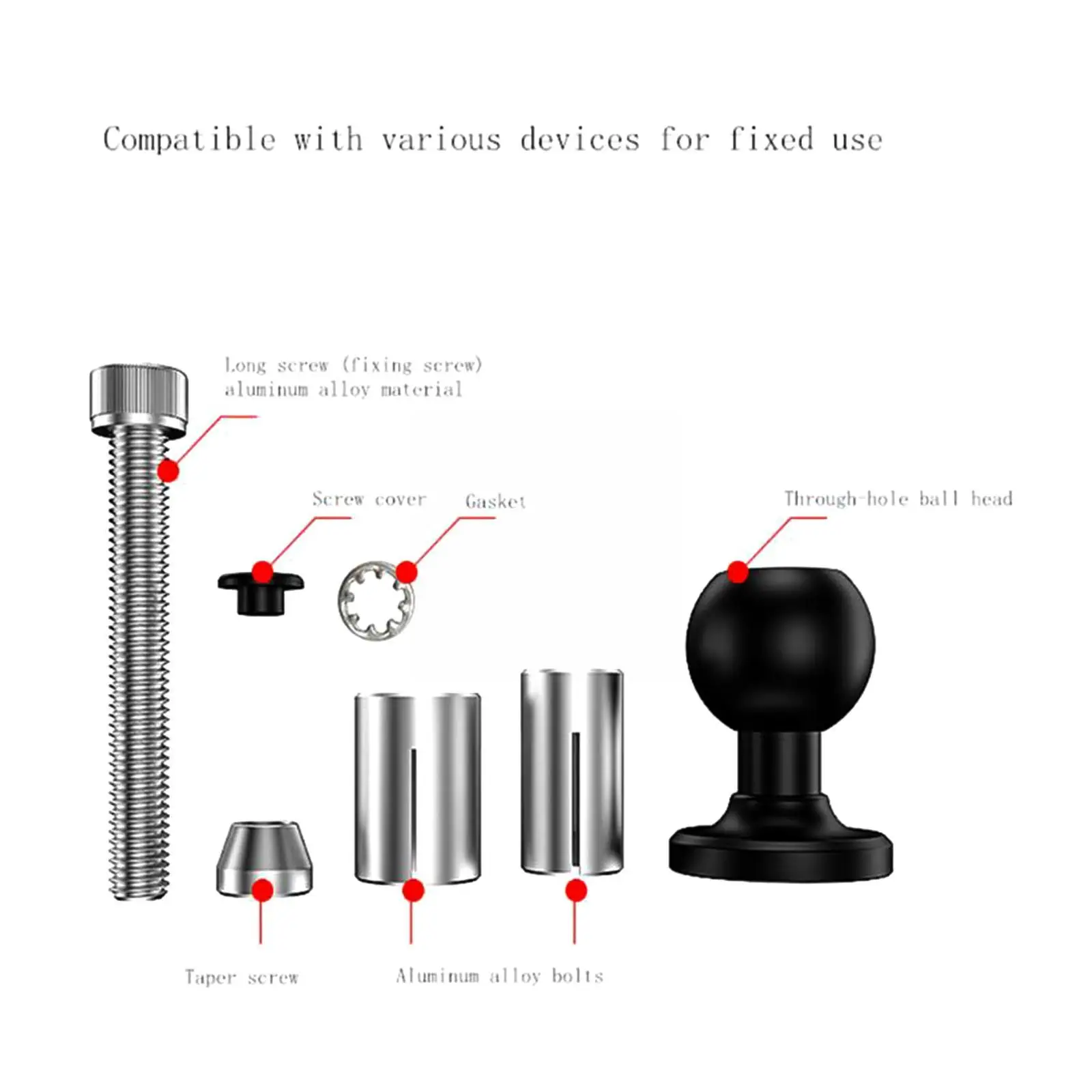 Compatible with various devices for fixed use

Long screw (fixing screw)
aluminum alloy material

Screw cover

Gasket

Through-hole ball head

Taper screw

Aluminum alloy bolts