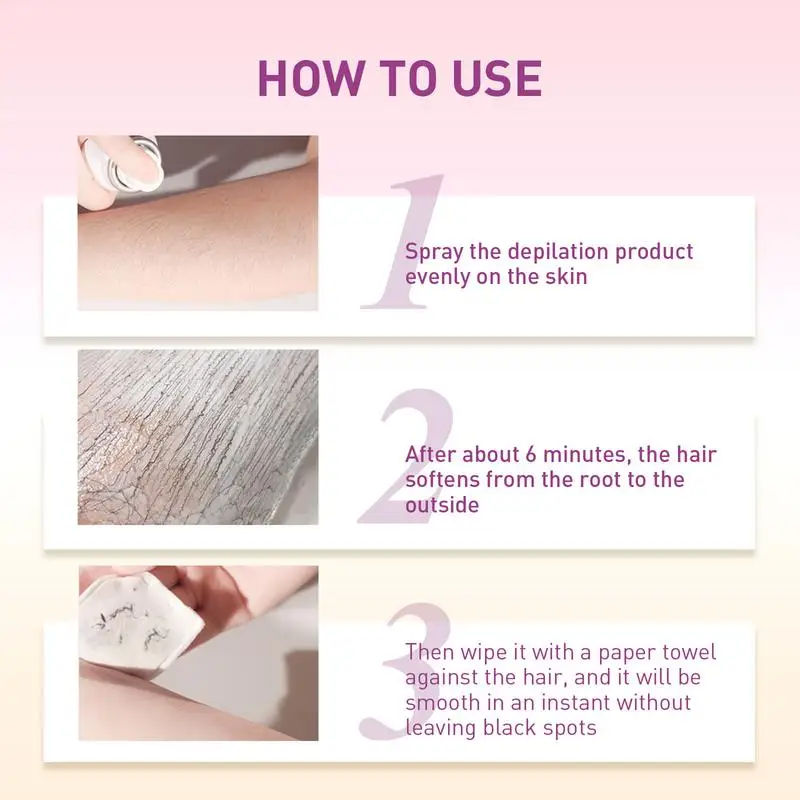 HOW TO USE

1

Spray the depilation product evenly on the skin

2

After about 6 minutes, the hair softens from the root to the outside

3

Then wipe it with a paper towel against the hair, and it will be smooth in an instant without leaving black spots