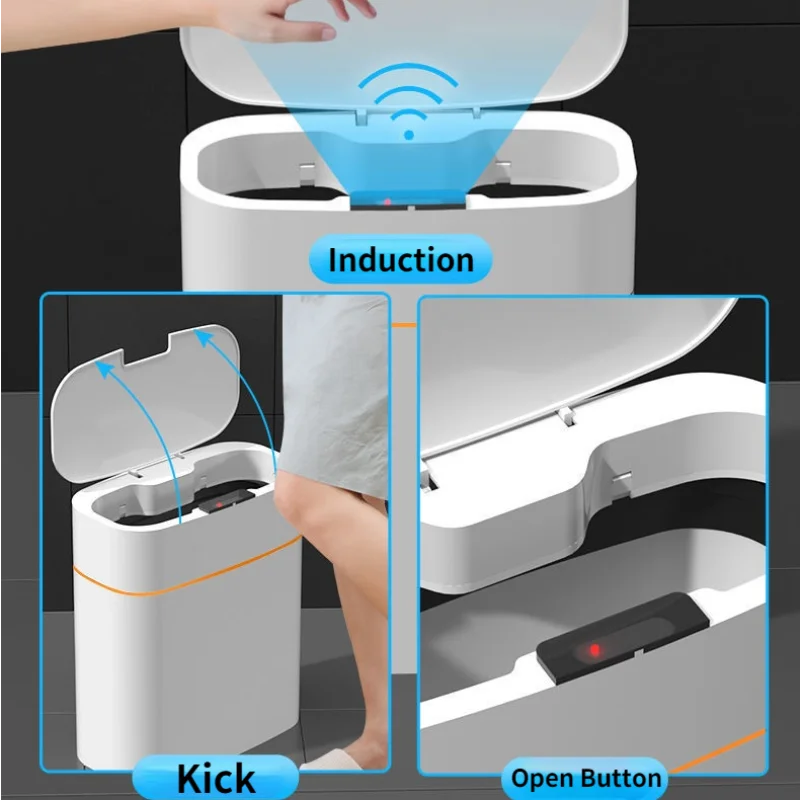 Induction

Kick

Open Button