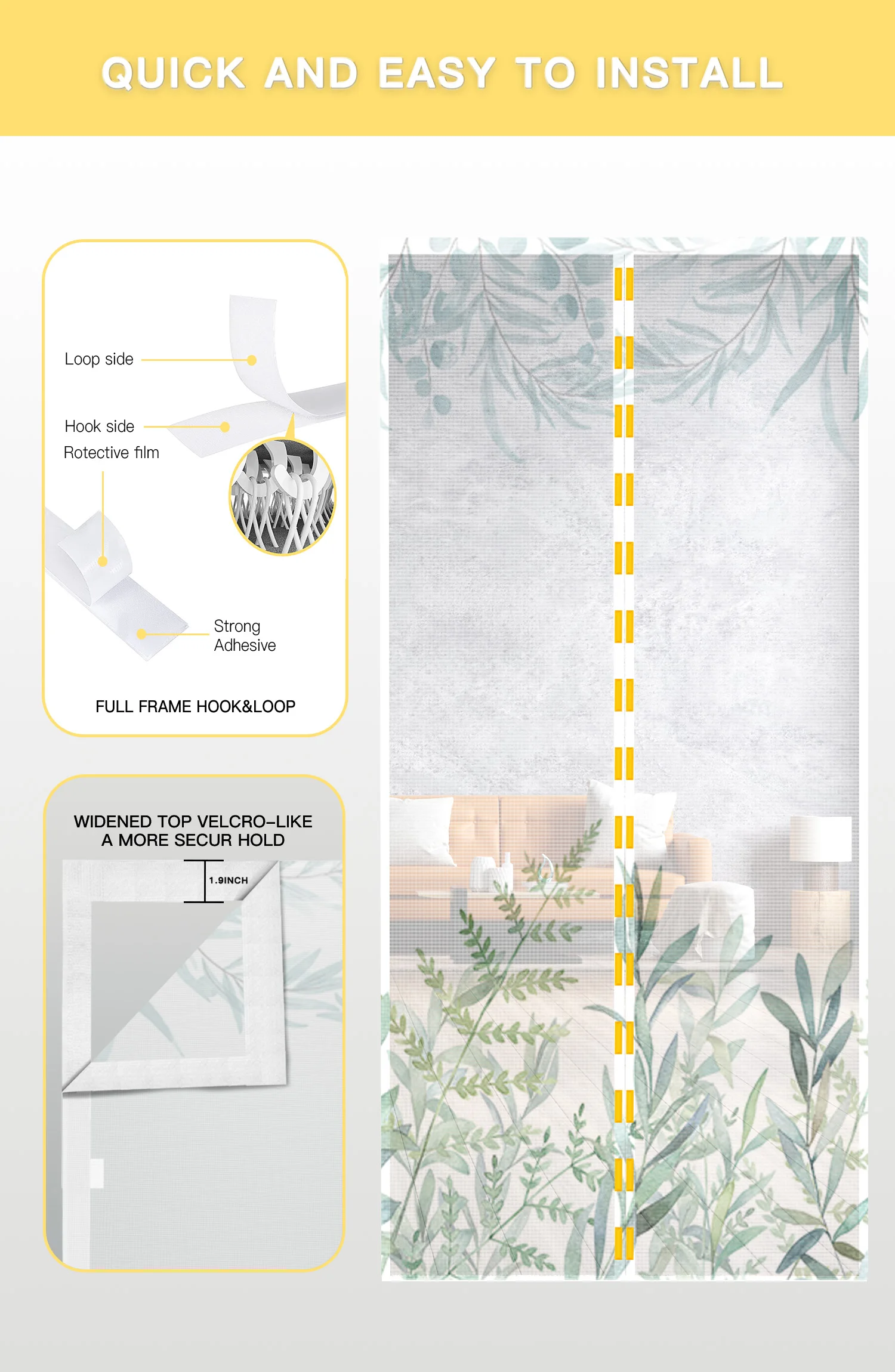 QUICK AND EASY TO INSTALL

Loop side

Hook side

Rotective film

Strong Adhesive

FULL FRAME HOOK&LOOP

WIDENED TOP VELCRO-LIKE
A MORE SECUR HOLD

1.9INCH