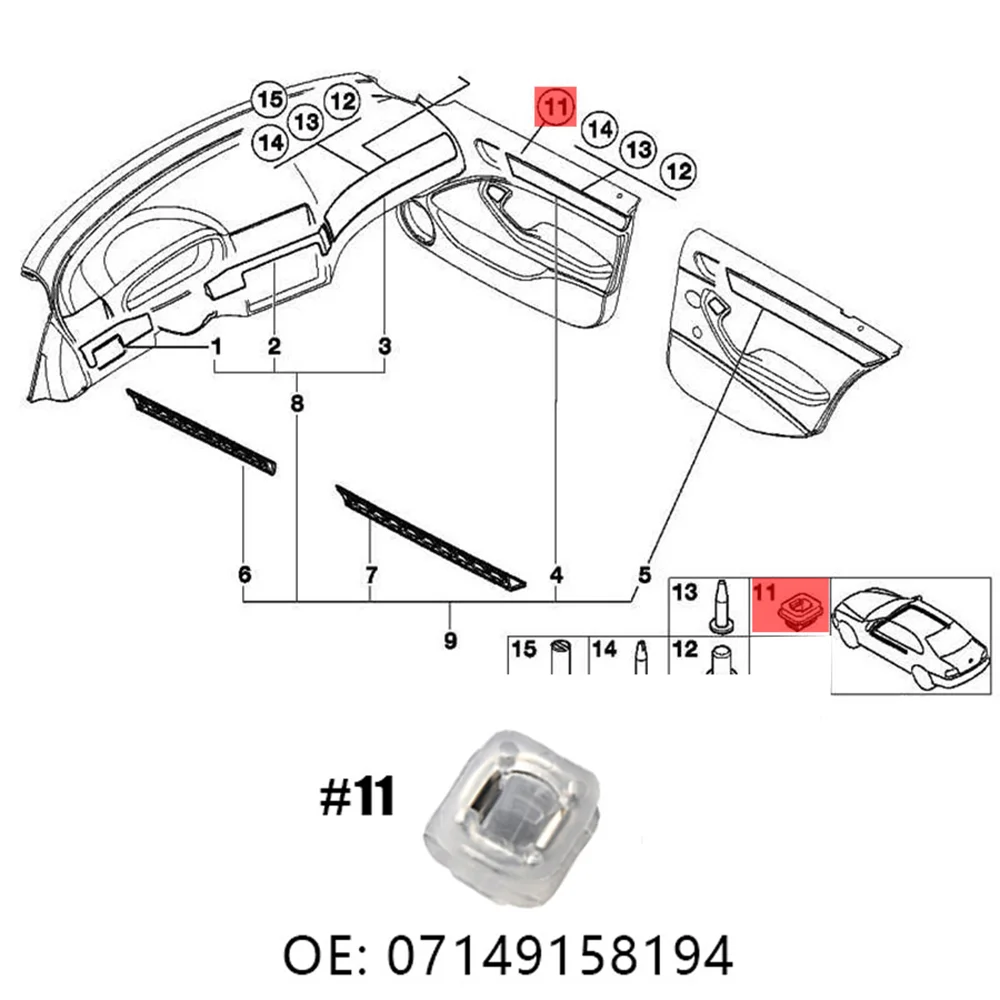 15
13
12
14
11
14
13
12
1
2
3
8
6
7
4
5
9
13
11
15
14
12

#11

OE: 07149158194