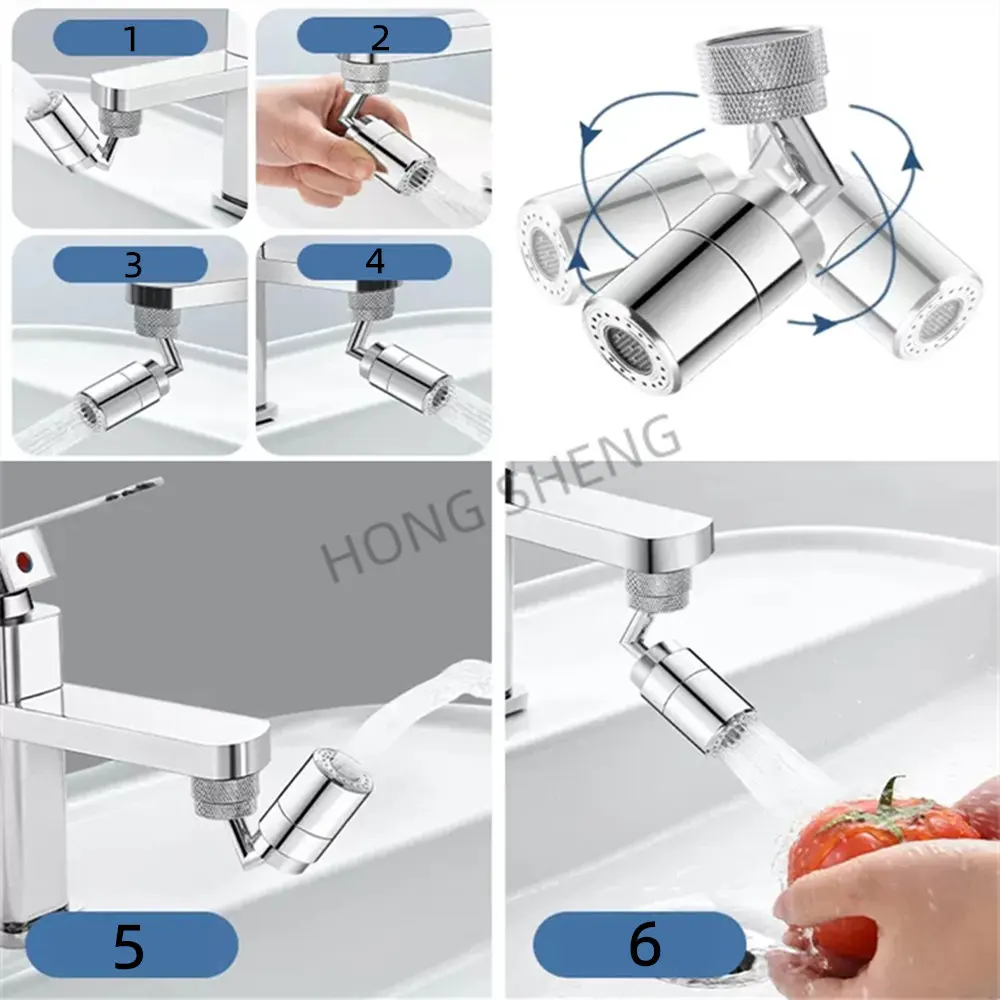 1

2

3

4

HONG SHENG

5

6