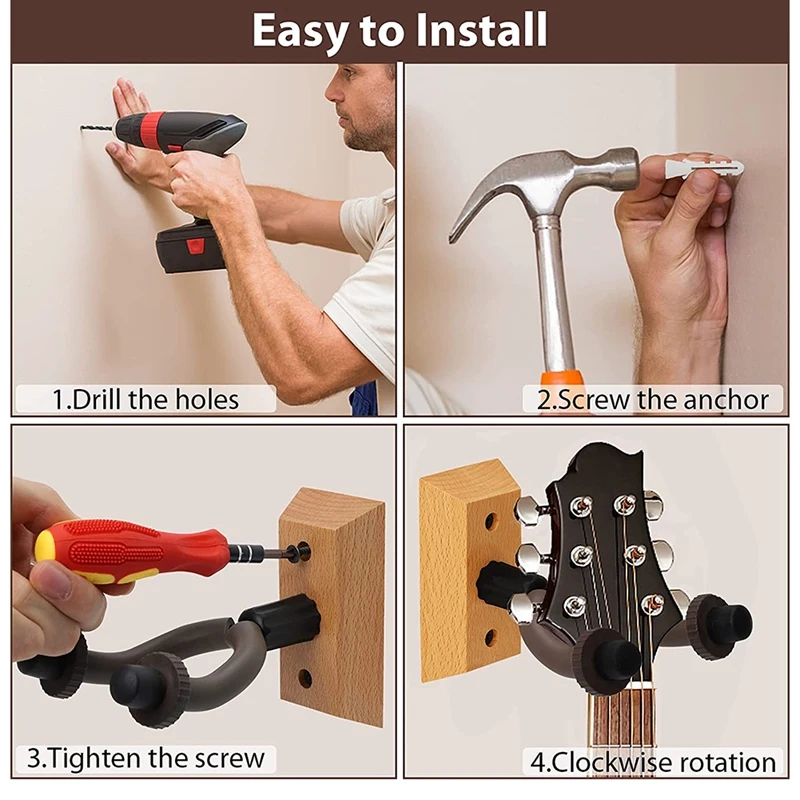 Easy to Install

1.Drill the holes

2.Screw the anchor

3.Tighten the screw

4.Clockwise rotation