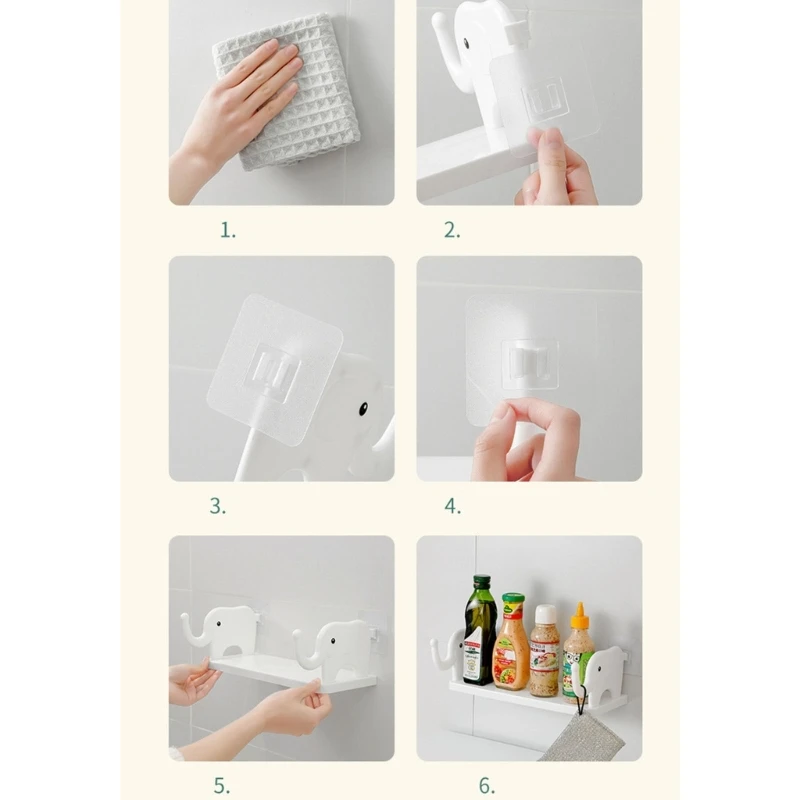 1.

2.

3.

4.

5.

6.