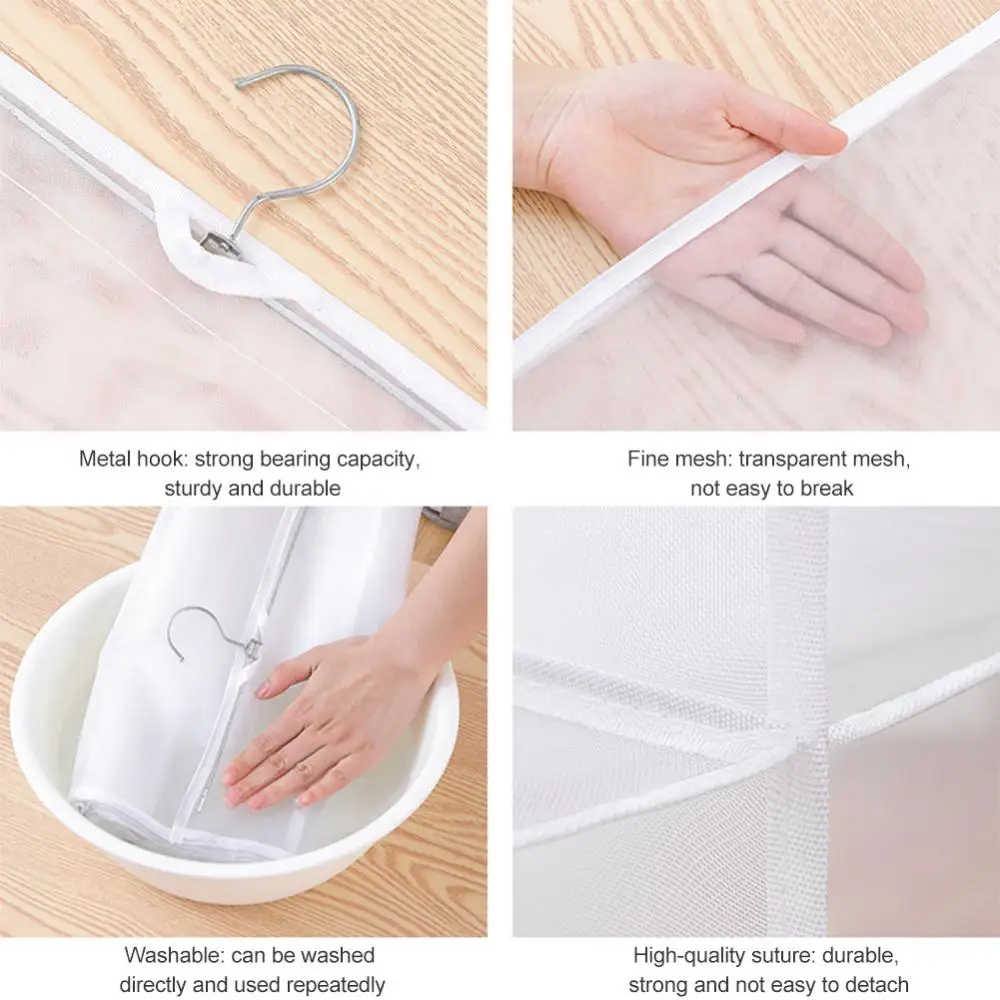 Metal hook: strong bearing capacity, sturdy and durable

Fine mesh: transparent mesh, not easy to break

Washable: can be washed directly and used repeatedly

High-quality suture: durable, strong and not easy to detach