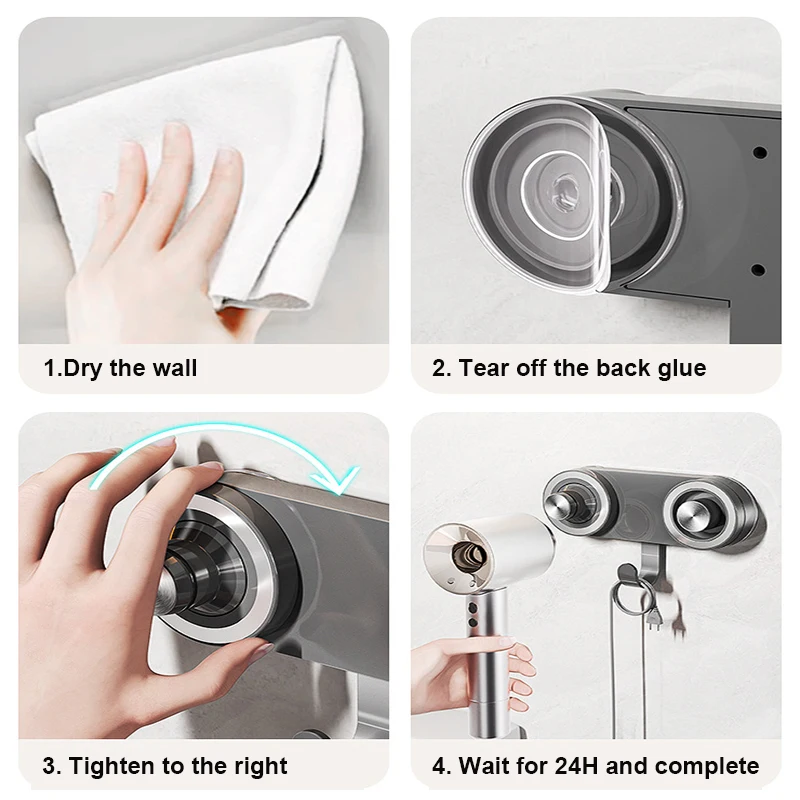 1.Dry the wall

2. Tear off the back glue

3. Tighten to the right

4. Wait for 24H and complete