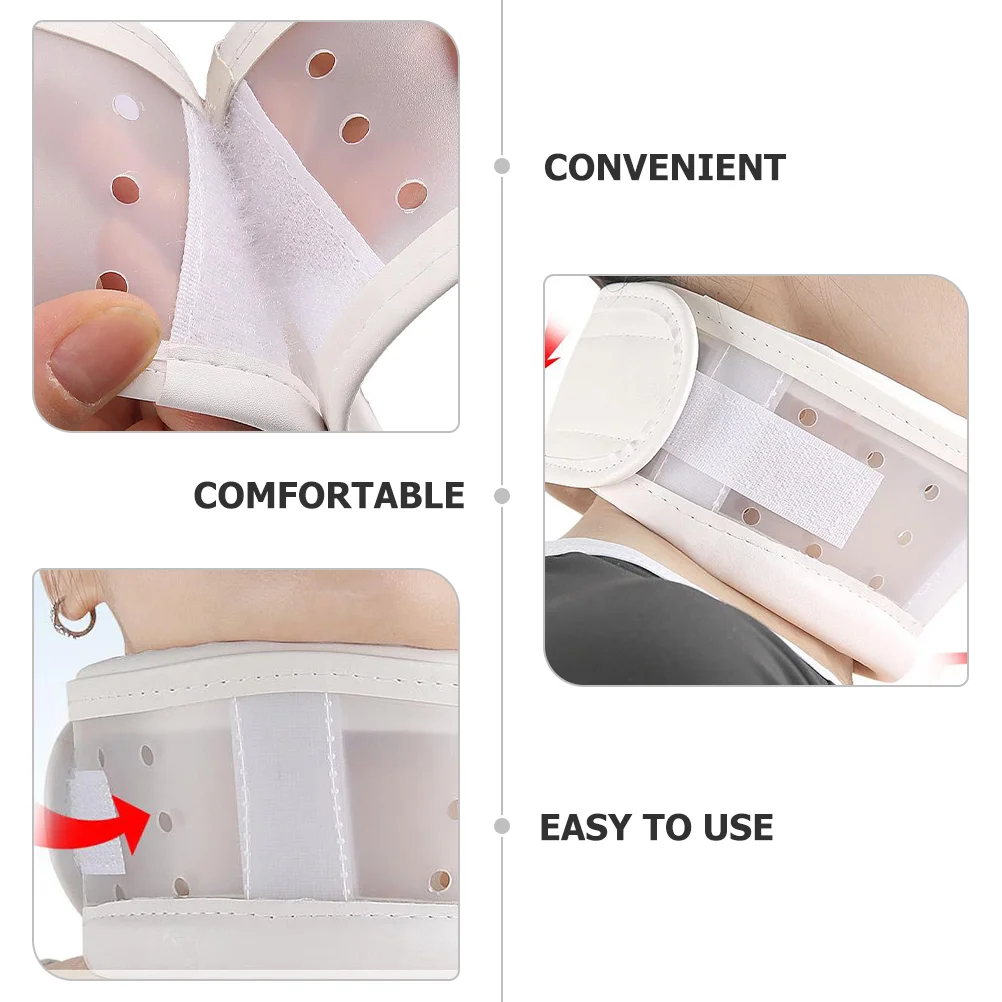 CONVENIENT

COMFORTABLE

EASY TO USE