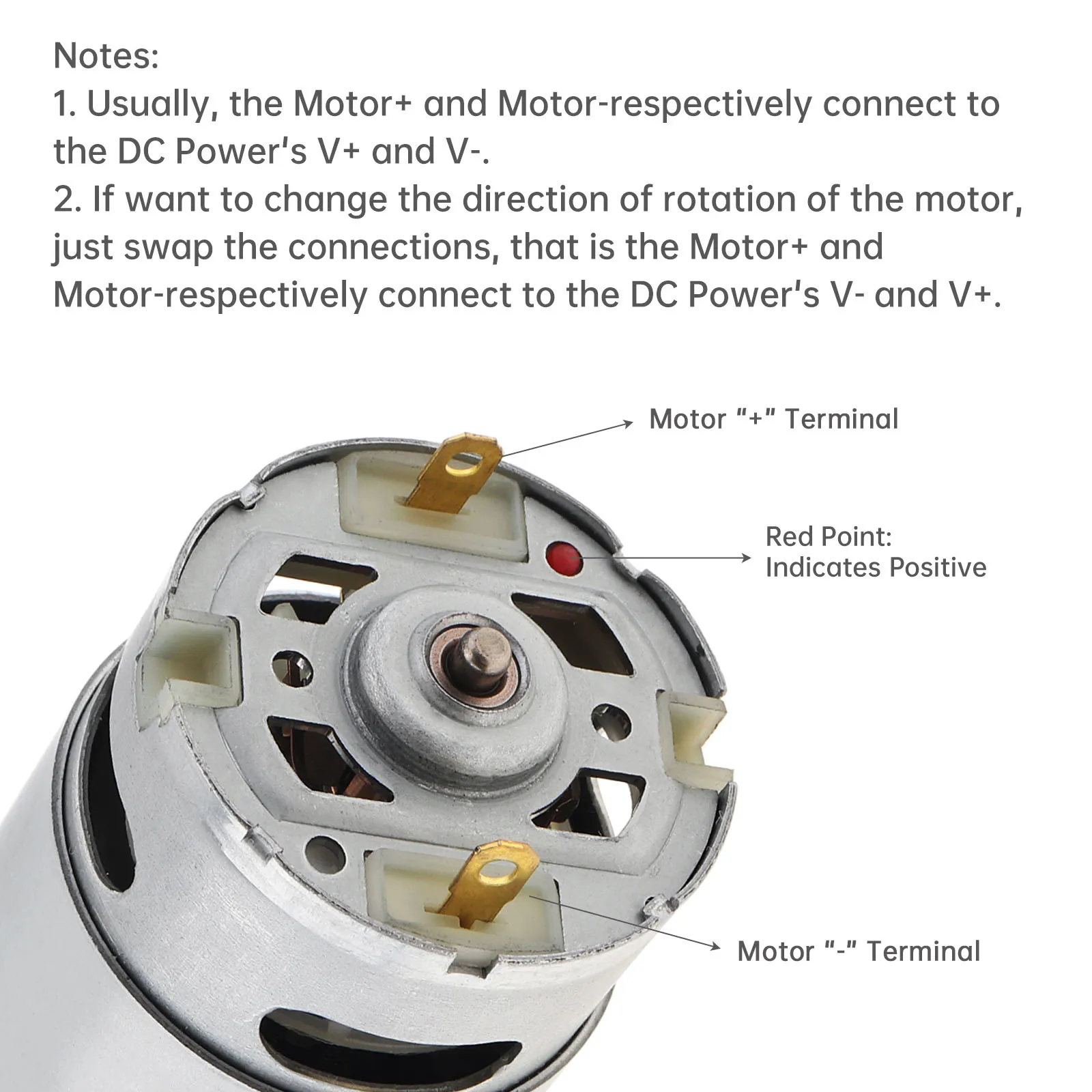 Notes:
1. Usually, the Motor+ and Motor-respectively connect to the DC Power's V+ and V-.
2. If want to change the direction of rotation of the motor, just swap the connections, that is the Motor+ and Motor-respectively connect to the DC Power's V- and V+.

Motor "+" Terminal

Red Point:
Indicates Positive

Motor "-" Terminal