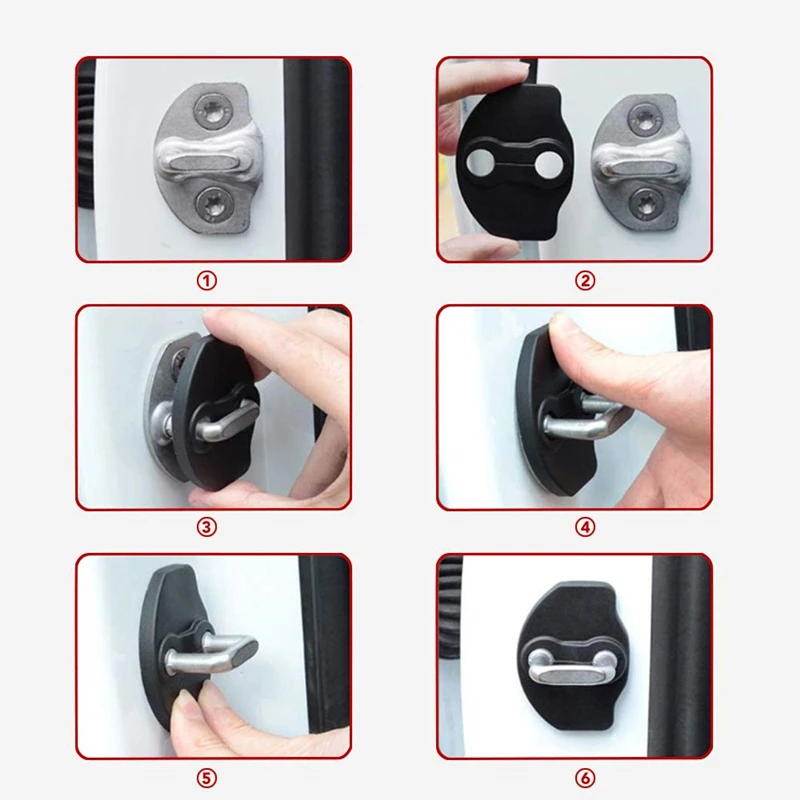 ①

②

③

④

⑤

⑥