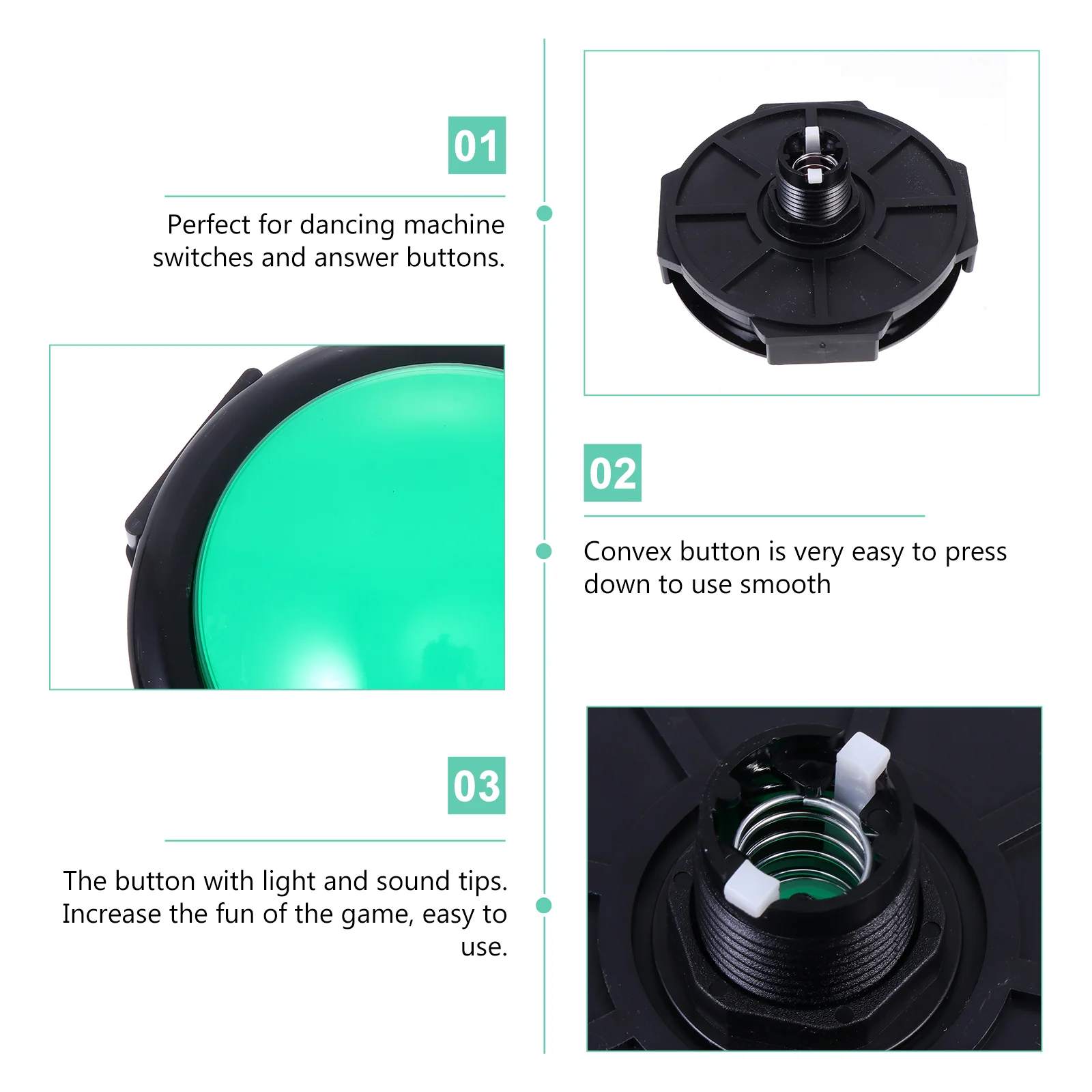 01

Perfect for dancing machine switches and answer buttons.

02

Convex button is very easy to press down to use smooth

03

The button with light and sound tips. Increase the fun of the game, easy to use.