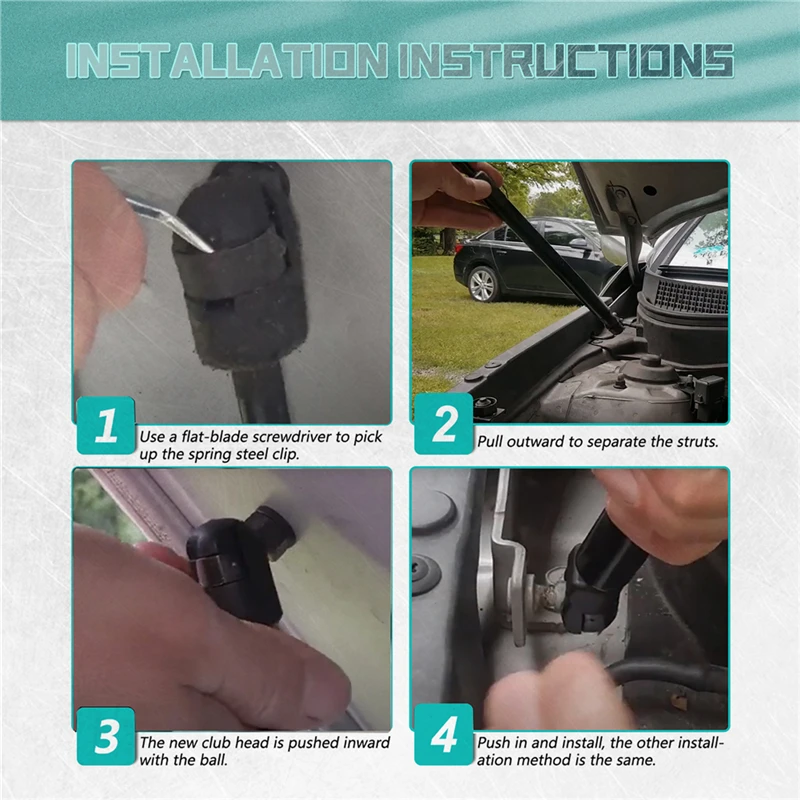 INSTALLATION INSTRUCTIONS

1 Use a flat-blade screwdriver to pick up the spring steel clip.

2 Pull outward to separate the struts.

3 The new club head is pushed inward with the ball.

4 Push in and install, the other installation method is the same.