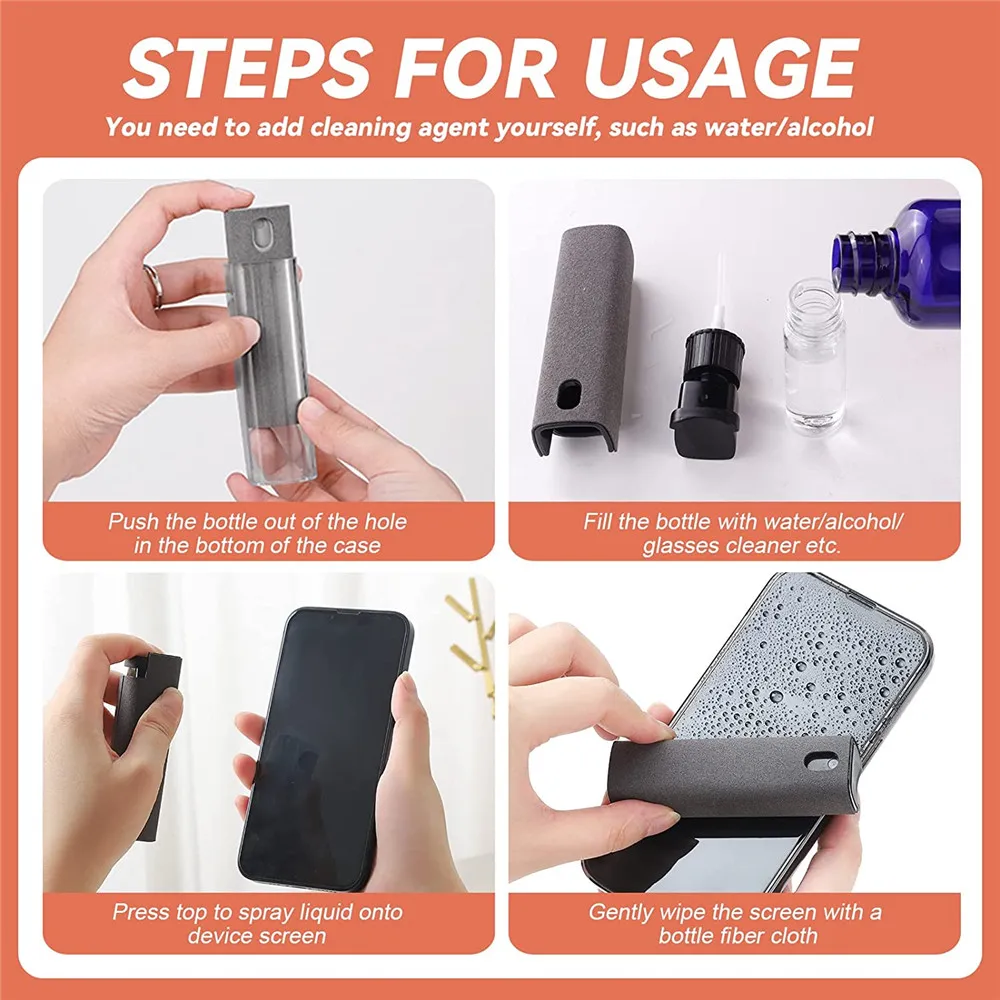 STEPS FOR USAGE

You need to add cleaning agent yourself, such as water/alcohol

Push the bottle out of the hole in the bottom of the case

Fill the bottle with water/alcohol/ glasses cleaner etc.

Press top to spray liquid onto device screen

Gently wipe the screen with a bottle fiber cloth