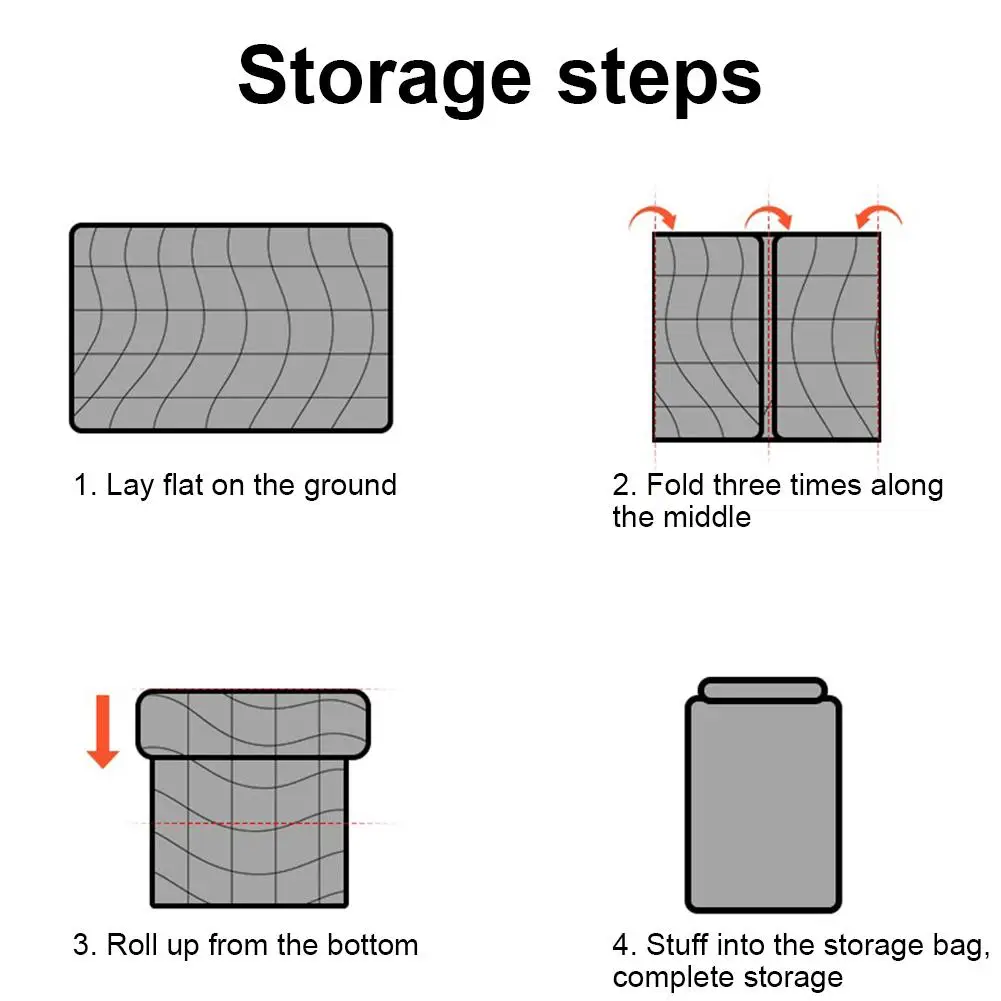 Storage steps

1. Lay flat on the ground

2. Fold three times along the middle

3. Roll up from the bottom

4. Stuff into the storage bag, complete storage