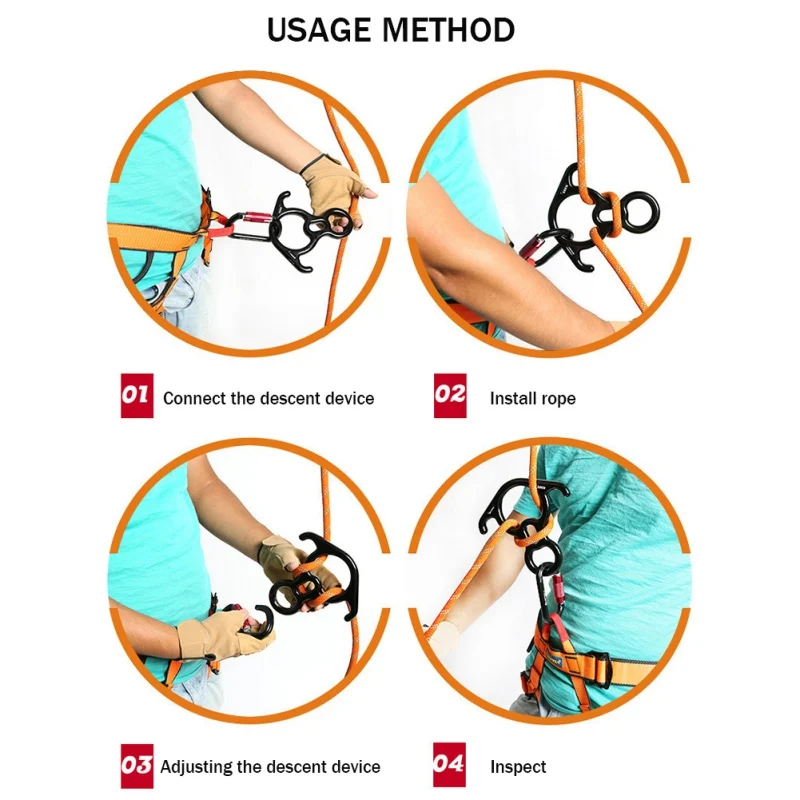 USAGE METHOD

01 Connect the descent device

02 Install rope

03 Adjusting the descent device

04 Inspect