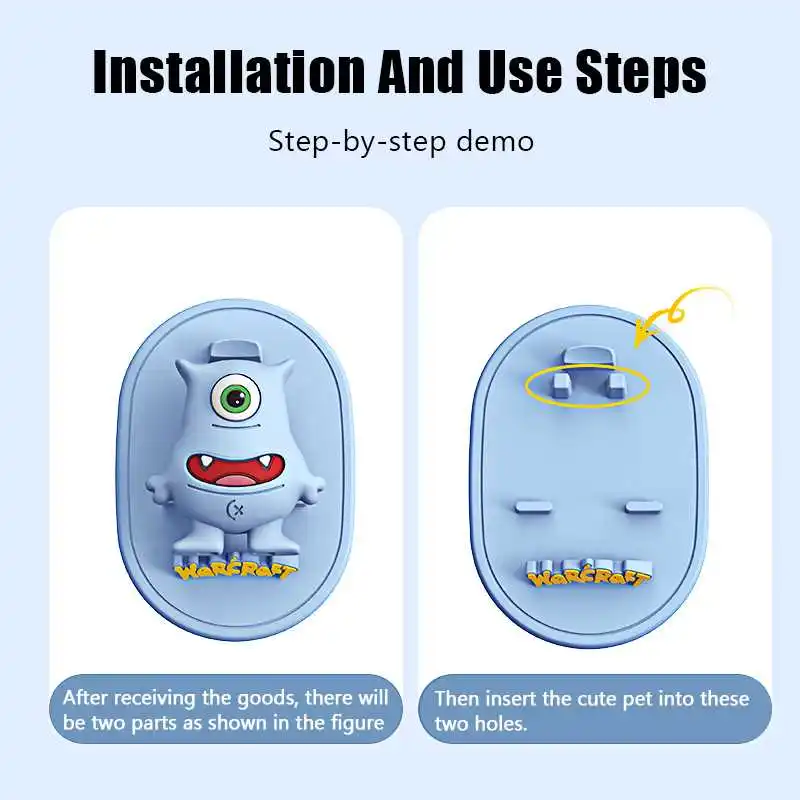 Installation And Use Steps

Step-by-step demo

WARCRAFT

After receiving the goods, there will be two parts as shown in the figure

WARCRAFT

Then insert the cute pet into these two holes.