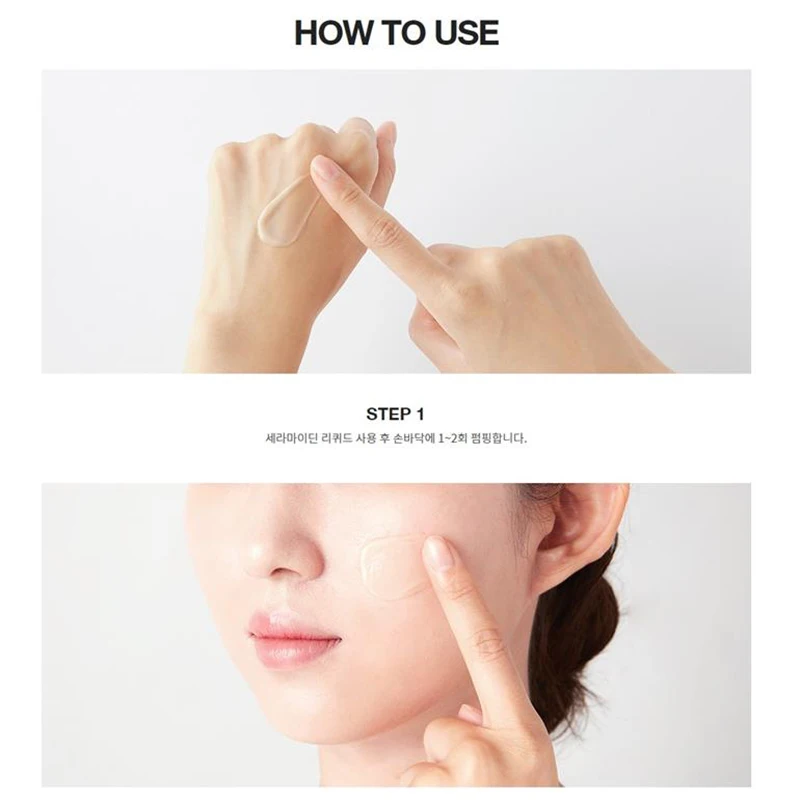 HOW TO USE

STEP 1
세라마이딘 리퀴드 사용 후 손바닥에 1~2회 펌핑합니다.