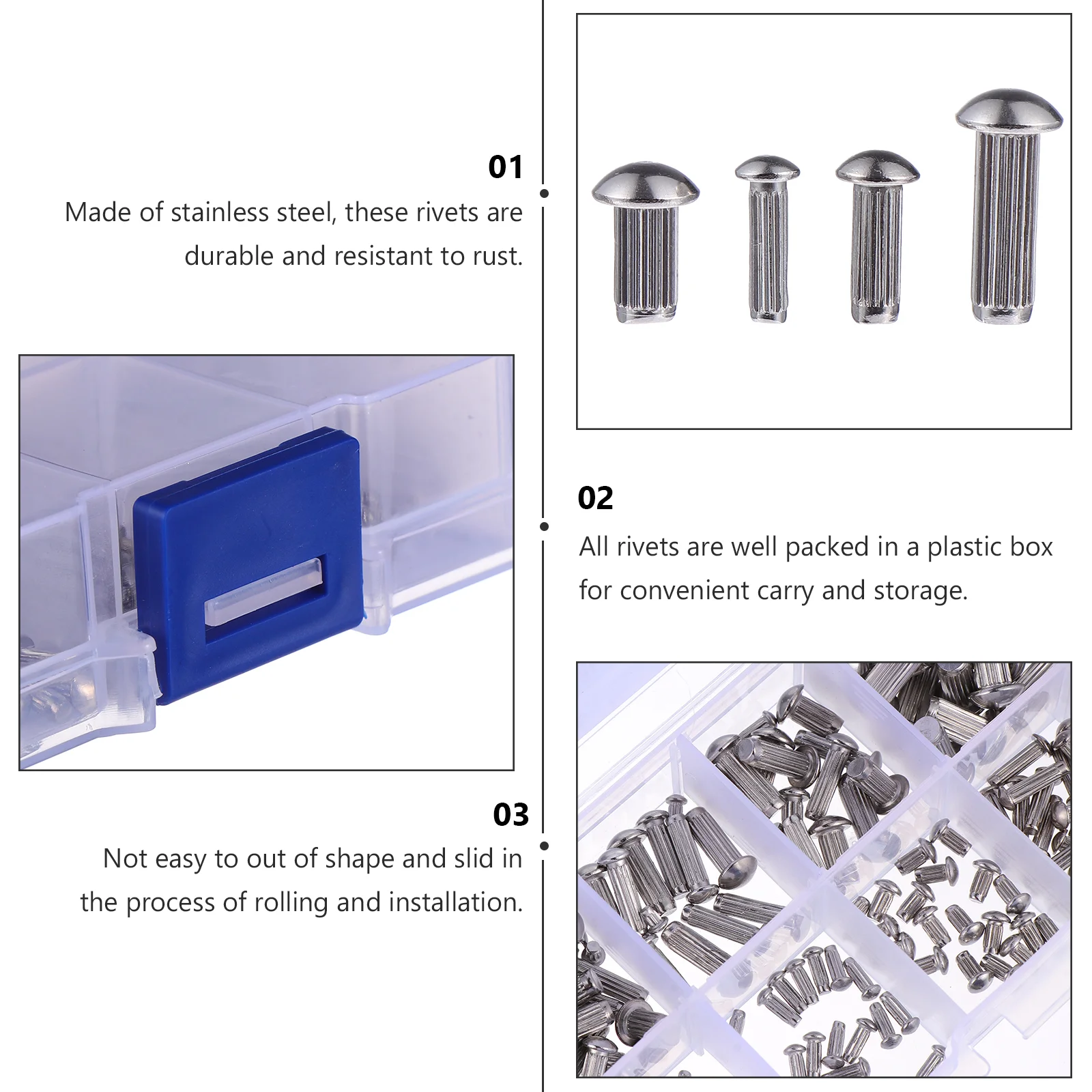 01

Made of stainless steel, these rivets are durable and resistant to rust.

02

All rivets are well packed in a plastic box for convenient carry and storage.

03

Not easy to out of shape and slid in the process of rolling and installation.