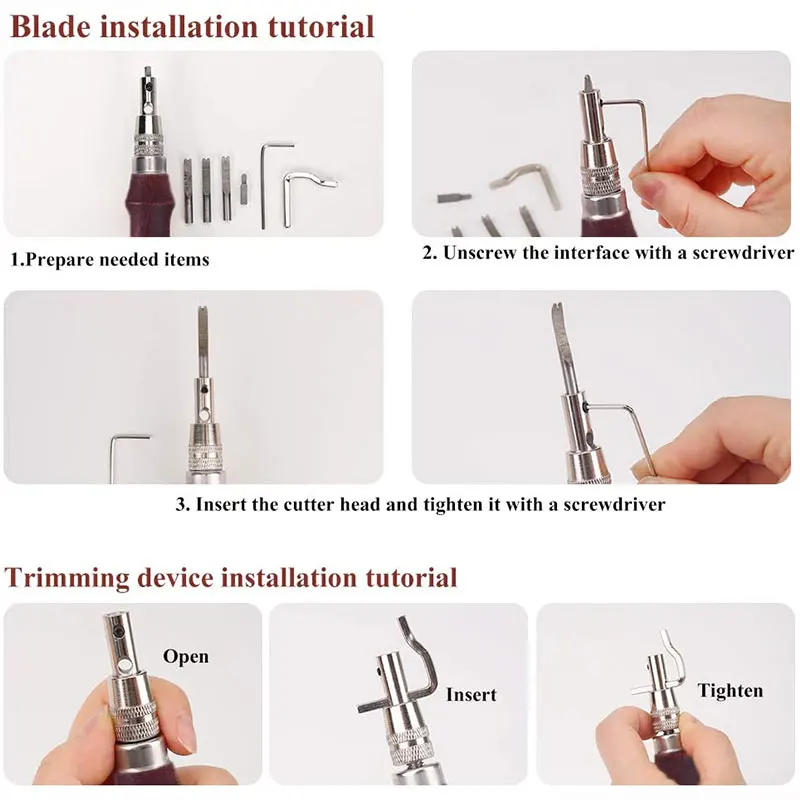 Blade installation tutorial

1.Prepare needed items

2. Unscrew the interface with a screwdriver

3. Insert the cutter head and tighten it with a screwdriver

Trimming device installation tutorial

Open

Insert

Tighten