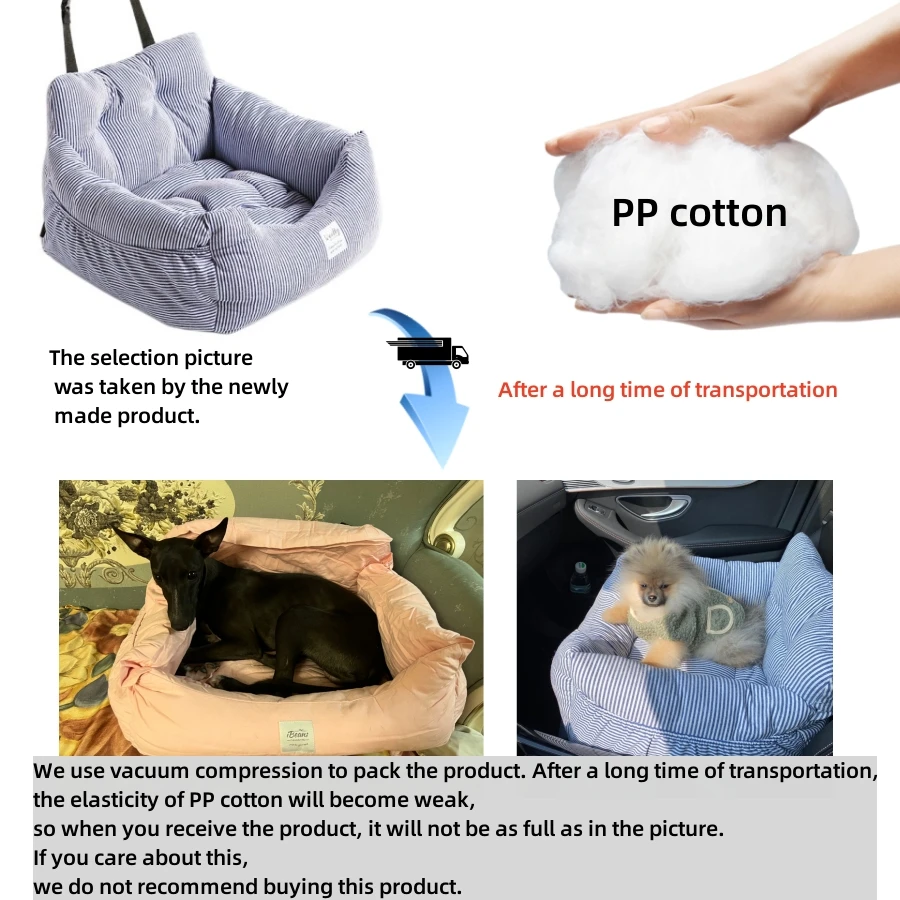 PP cotton

The selection picture was taken by the newly made product.

After a long time of transportation

iBeans

D

We use vacuum compression to pack the product. After a long time of transportation, the elasticity of PP cotton will become weak,
so when you receive the product, it will not be as full as in the picture.
If you care about this,
we do not recommend buying this product.