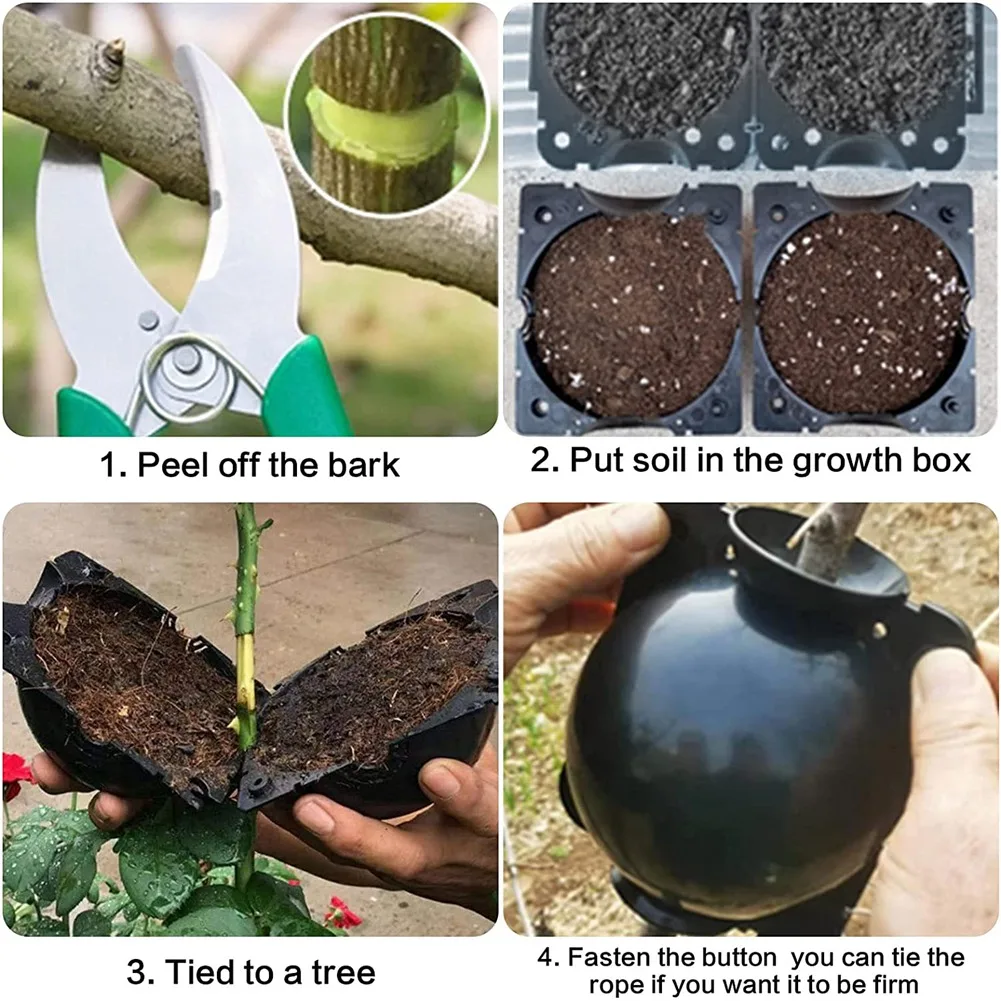 1. Peel off the bark

2. Put soil in the growth box

3. Tied to a tree

4. Fasten the button you can tie the rope if you want it to be firm