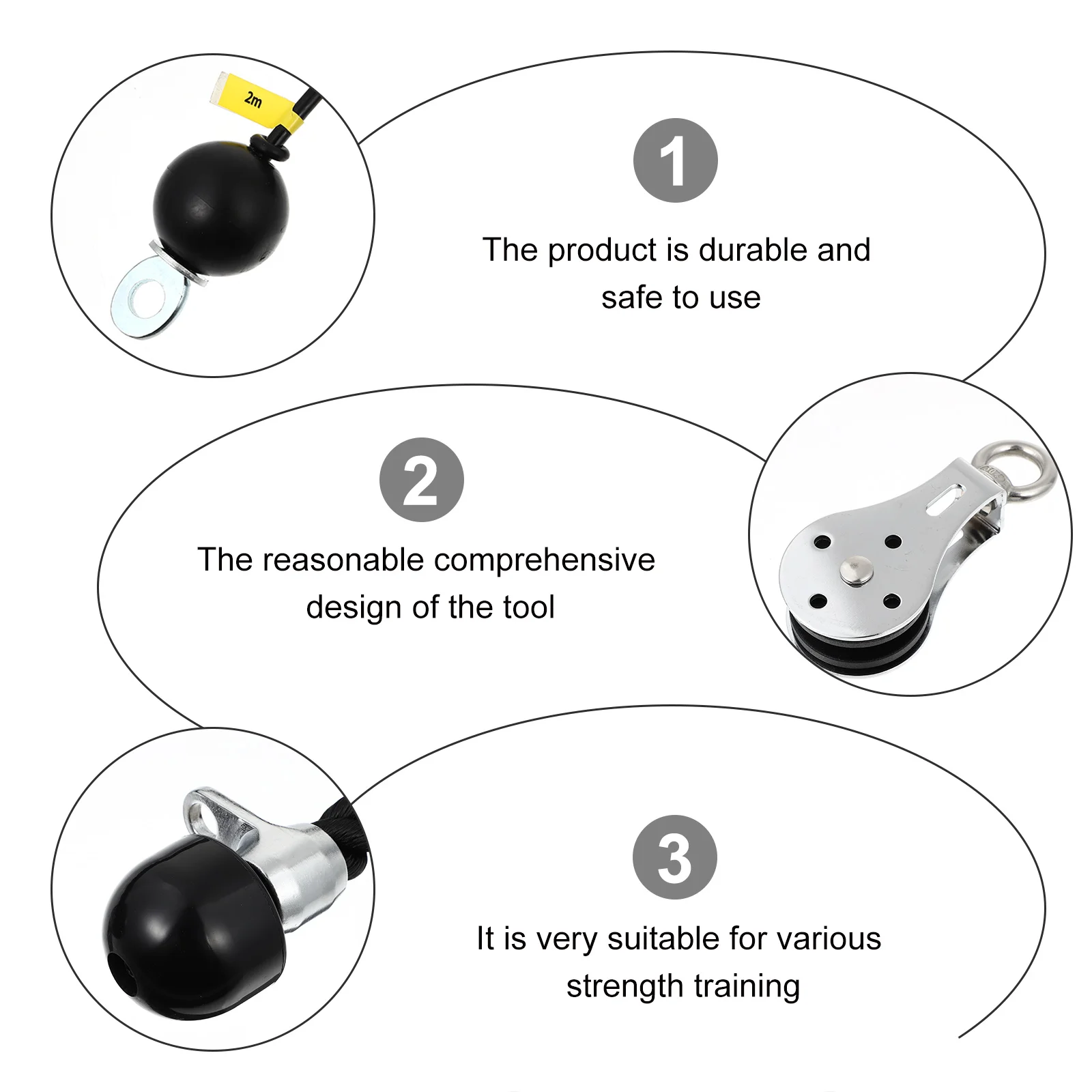 2m

1

The product is durable and safe to use

2

The reasonable comprehensive design of the tool

3

It is very suitable for various strength training