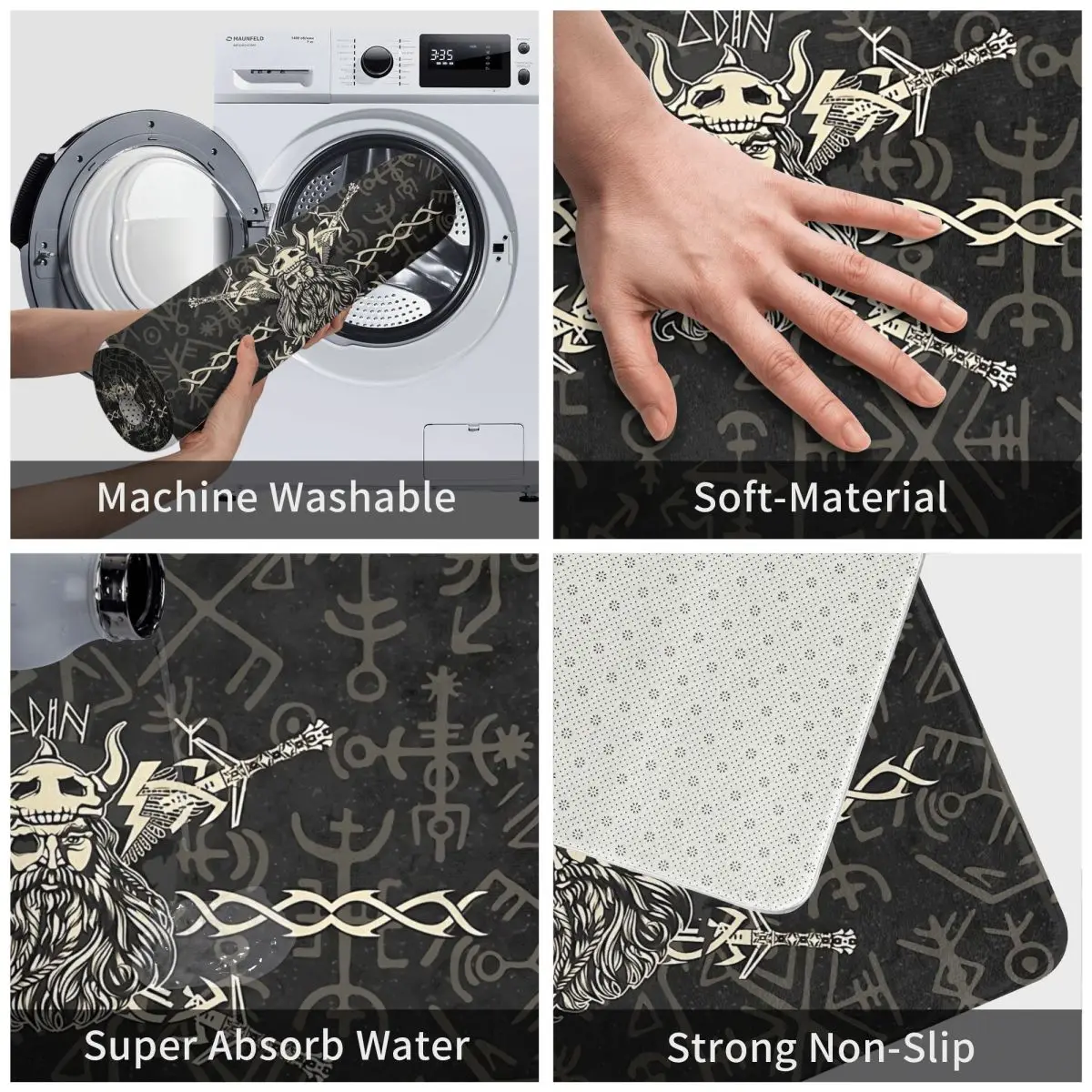 MAUNFELD

3:35

Machine Washable

ODIN

Soft-Material

ODIN

Super Absorb Water

Strong Non-Slip