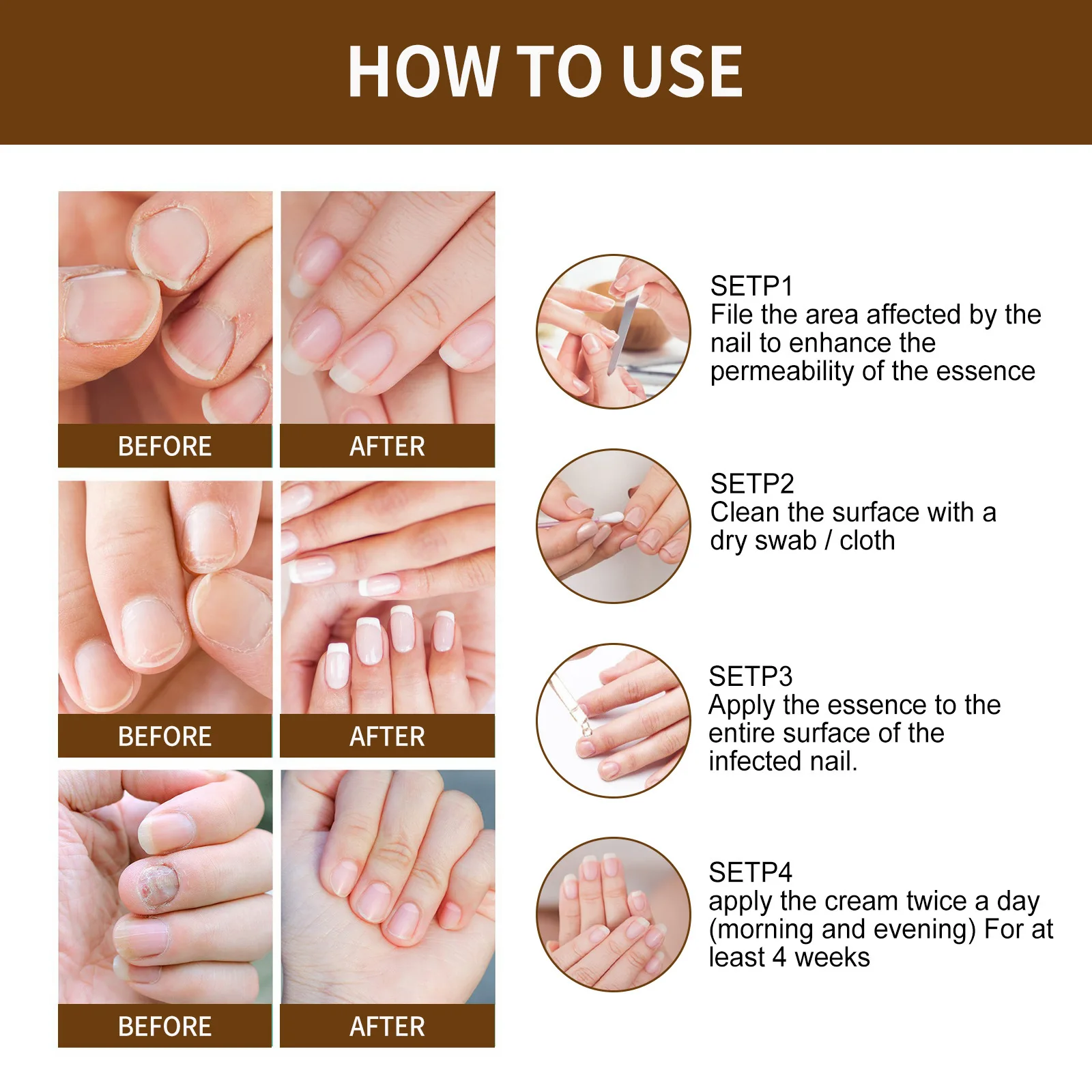 HOW TO USE

BEFORE

AFTER

BEFORE

AFTER

BEFORE

AFTER

SETP1
File the area affected by the nail to enhance the permeability of the essence

SETP2
Clean the surface with a dry swab / cloth

SETP3
Apply the essence to the entire surface of the infected nail.

SETP4
apply the cream twice a day (morning and evening) For at least 4 weeks