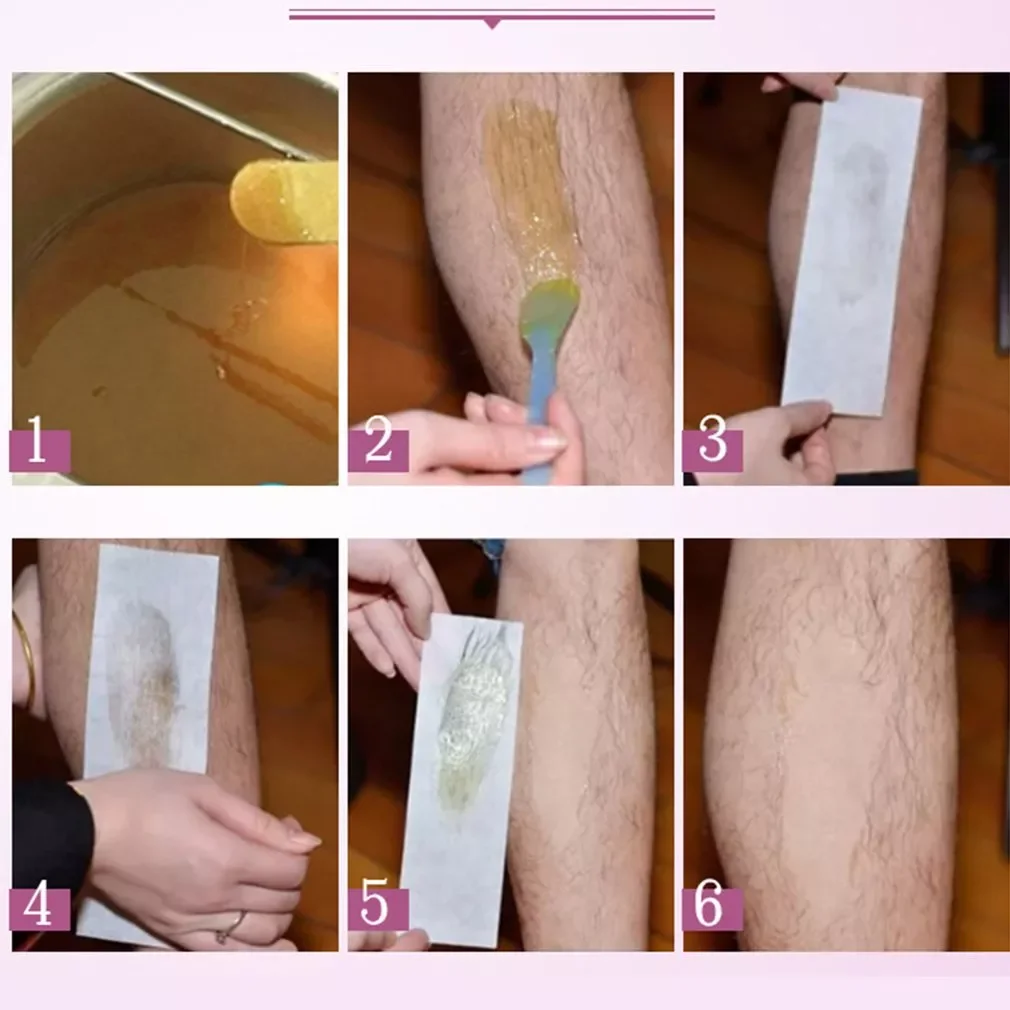 1
2
3
4
5
6