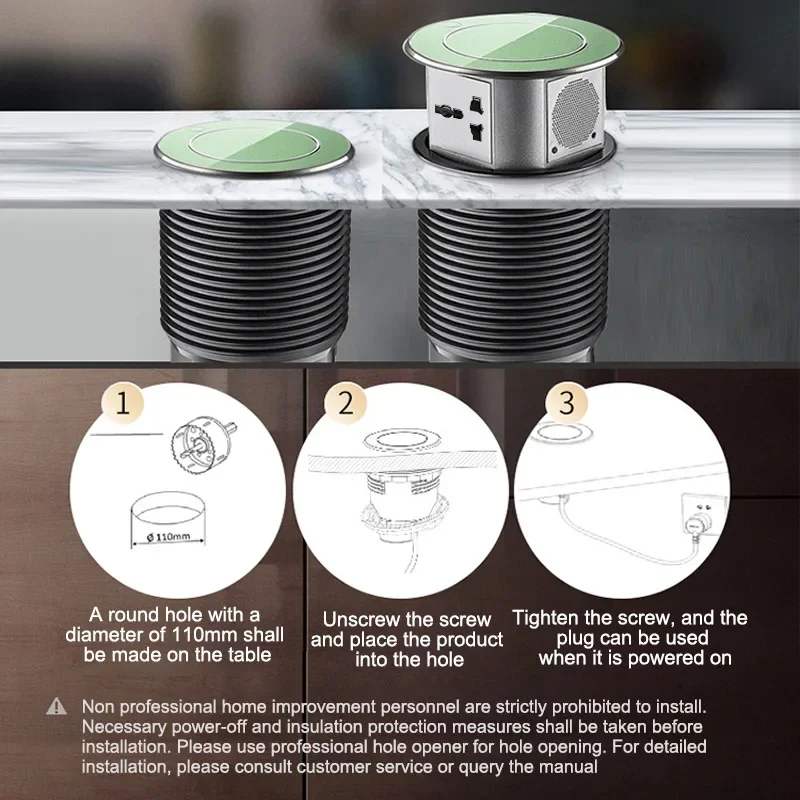 1

ø 110mm

A round hole with a diameter of 110mm shall be made on the table

2

Unscrew the screw and place the product into the hole

3

Tighten the screw, and the plug can be used when it is powered on

Non professional home improvement personnel are strictly prohibited to install. Necessary power-off and insulation protection measures shall be taken before installation. Please use professional hole opener for hole opening. For detailed installation, please consult customer service or query the manual