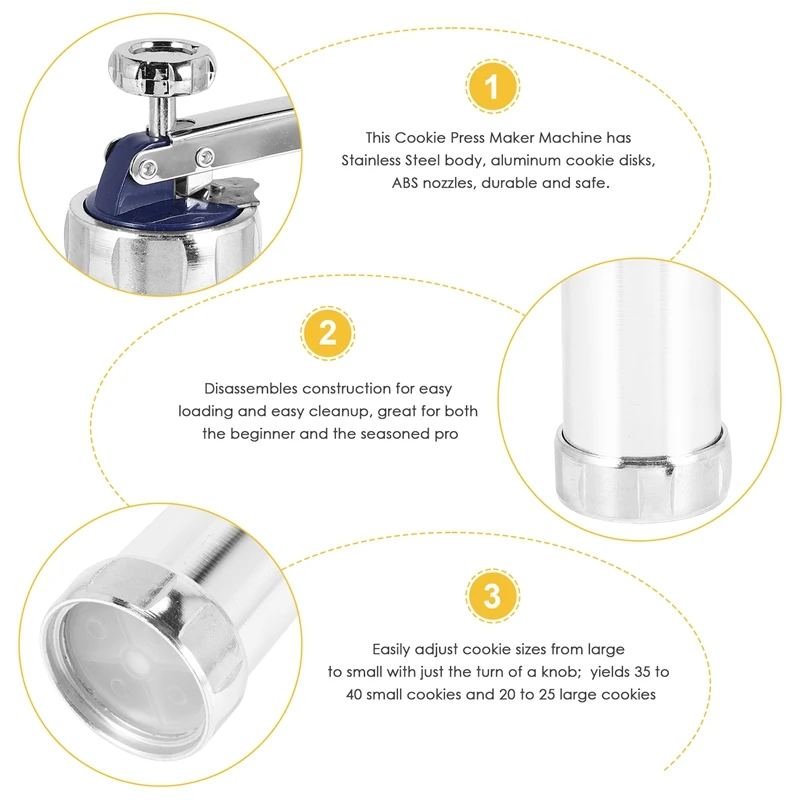 1

This Cookie Press Maker Machine has Stainless Steel body, aluminum cookie disks, ABS nozzles, durable and safe.

2

Disassembles construction for easy loading and easy cleanup, great for both the beginner and the seasoned pro

3

Easily adjust cookie sizes from large to small with just the turn of a knob;  yields 35 to 40 small cookies and 20 to 25 large cookies