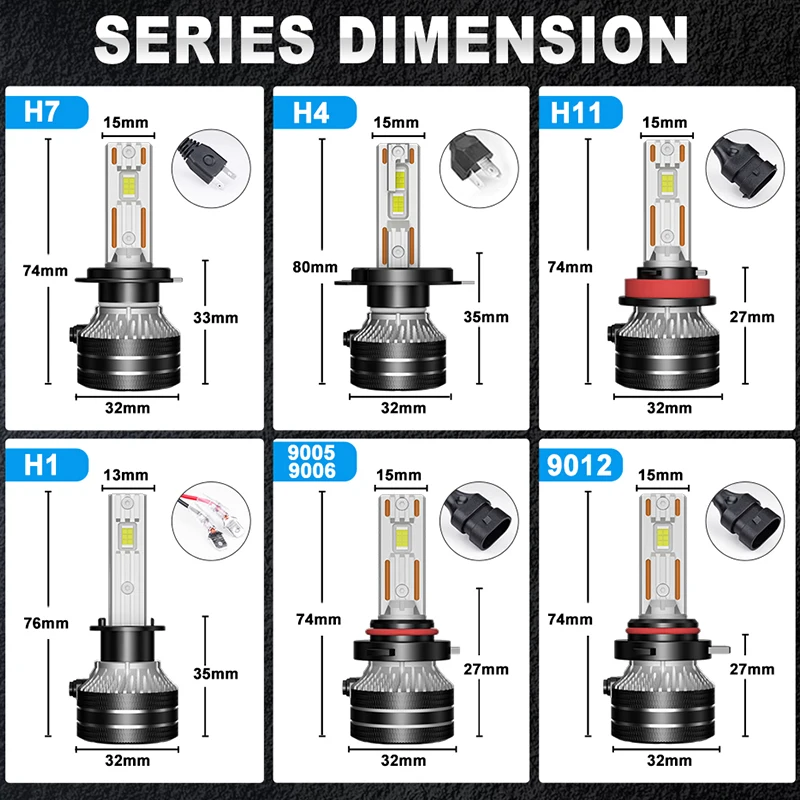 SERIES DIMENSION

H7
15mm
74mm
33mm
32mm

H4
15mm
80mm
35mm
32mm

H11
15mm
74mm
27mm
32mm

H1
13mm
76mm
35mm
32mm

9005
9006
15mm
74mm
27mm
32mm

9012
15mm
74mm
27mm
32mm