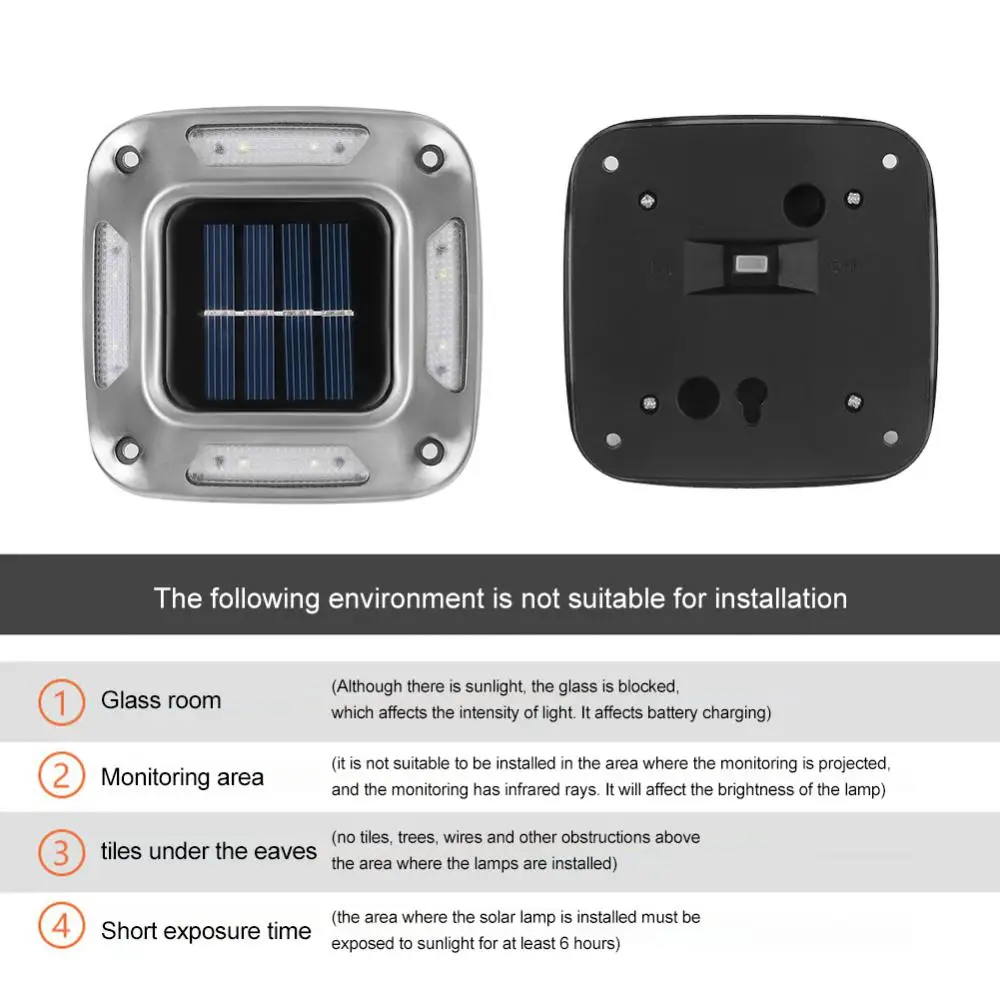 The following environment is not suitable for installation

1 Glass room (Although there is sunlight, the glass is blocked, which affects the intensity of light. It affects battery charging)

2 Monitoring area (it is not suitable to be installed in the area where the monitoring is projected, and the monitoring has infrared rays. It will affect the brightness of the lamp)

3 tiles under the eaves (no tiles, trees, wires and other obstructions above the area where the lamps are installed)

4 Short exposure time (the area where the solar lamp is installed must be exposed to sunlight for at least 6 hours)